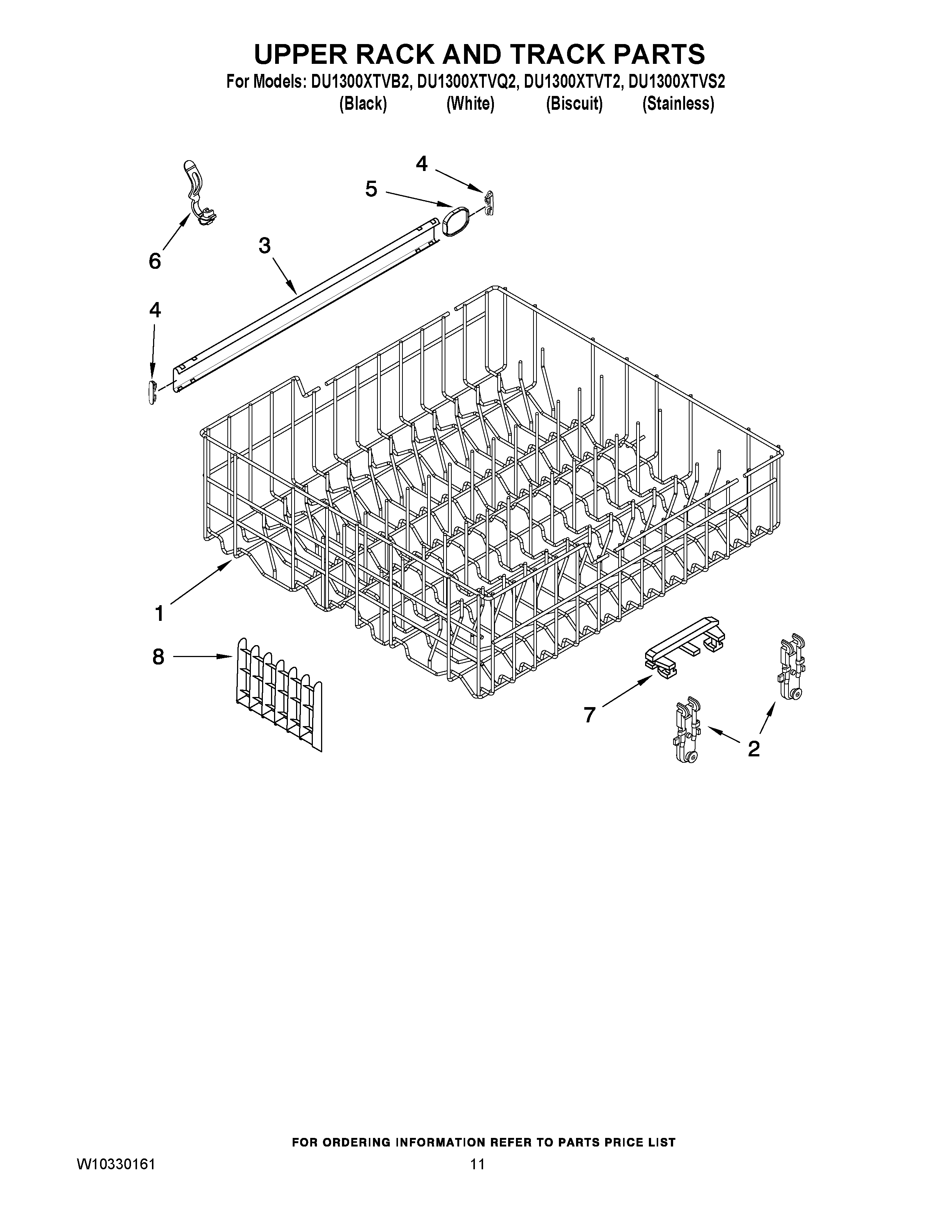 UPPER RACK AND TRACK PARTS

For Models: DU1300XTVB2, DU1300XTVQ2, DU1300XTVT2, DU1300XTVS2
(Black) (White) (Biscuit) (Stainless)

4
5
6
3
4
1
8
7
2

FOR ORDERING INFORMATION REFER TO PARTS PRICE LIST

W10330161 11