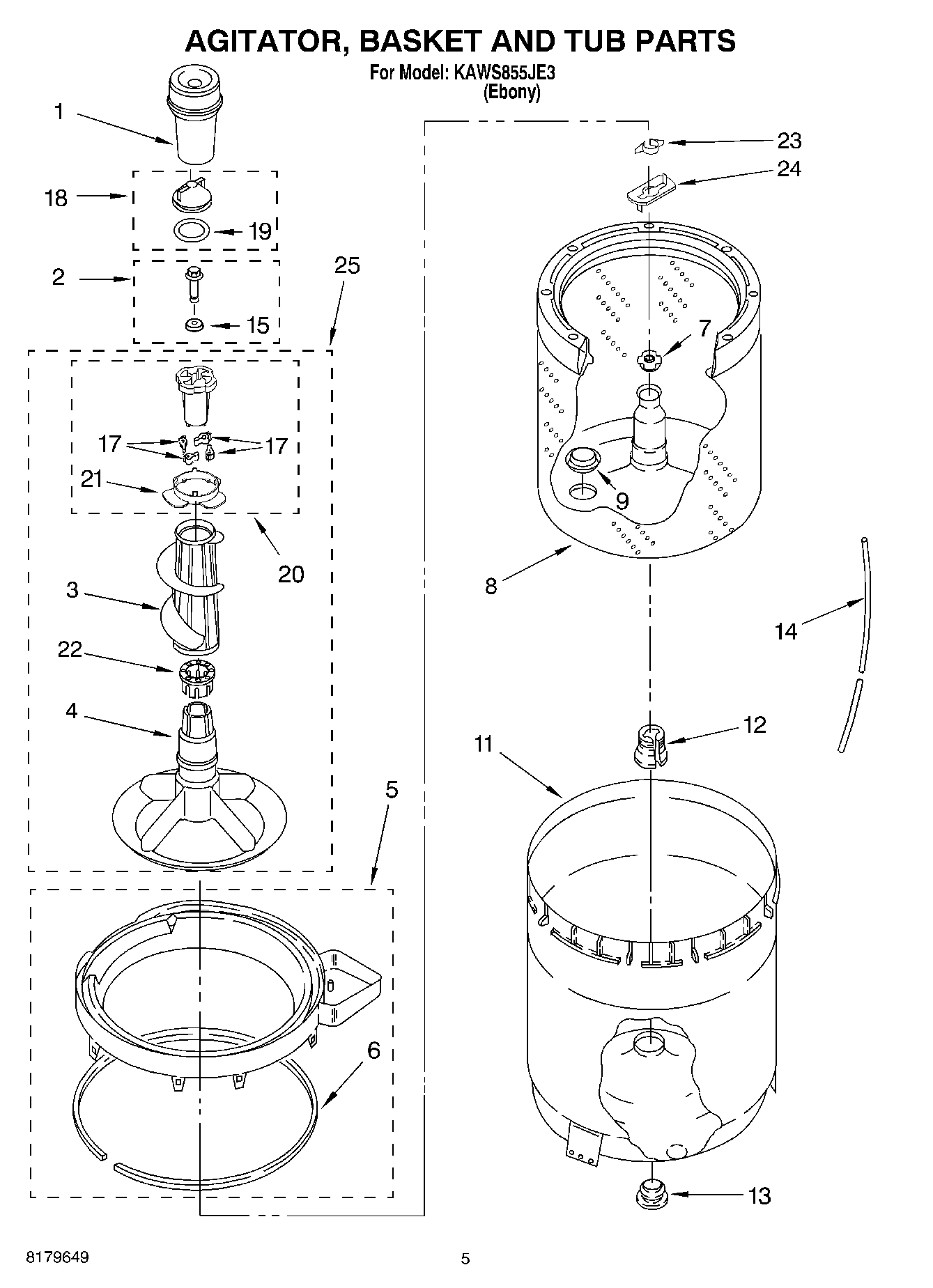 AGITATOR, BASKET AND TUB PARTS
For Model: KAWS855JE3
(Ebony)

1
18
19
2
15
25
17
17
21
20
3
22
4
5
6
23
24
7
9
8
14
12
11
13

8179649

5