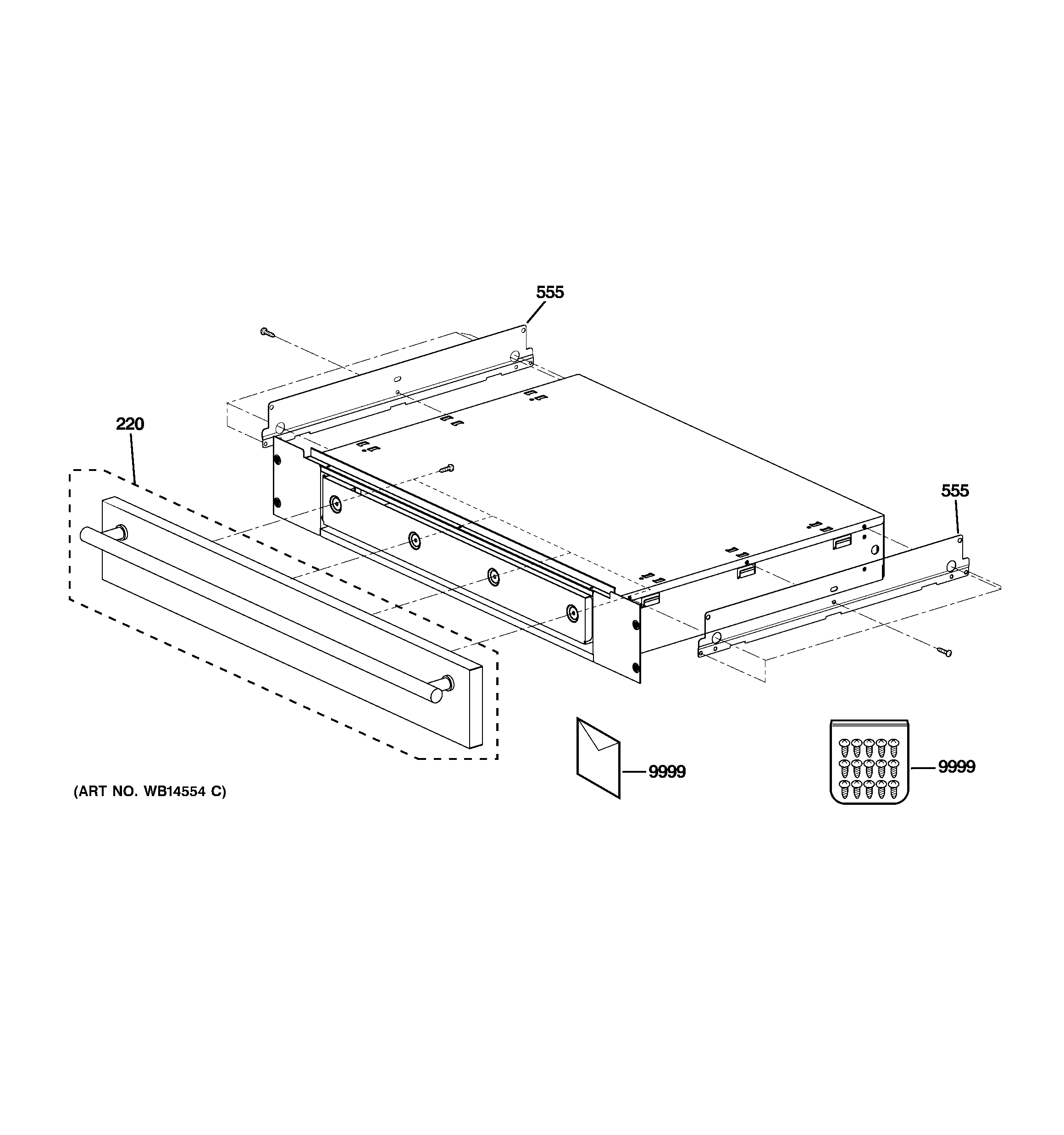 555

220

555

9999

9999

(ART NO. WB14554 C)