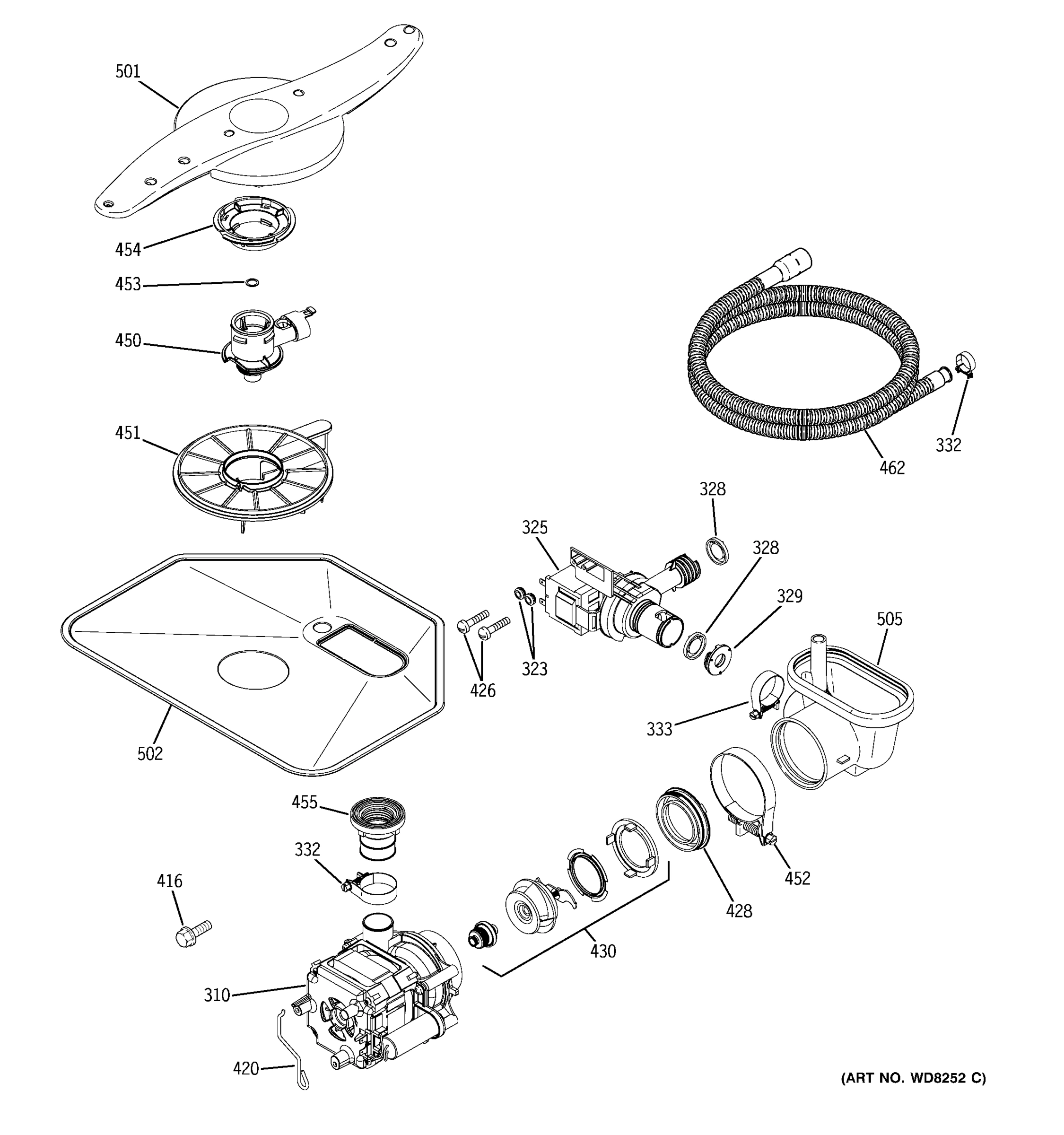 501
454
453
450
451
462
332
328
325
328
329
505
426
323
333
502
455
332
416
452
428
430
310
420
(ART NO. WD8252 C)