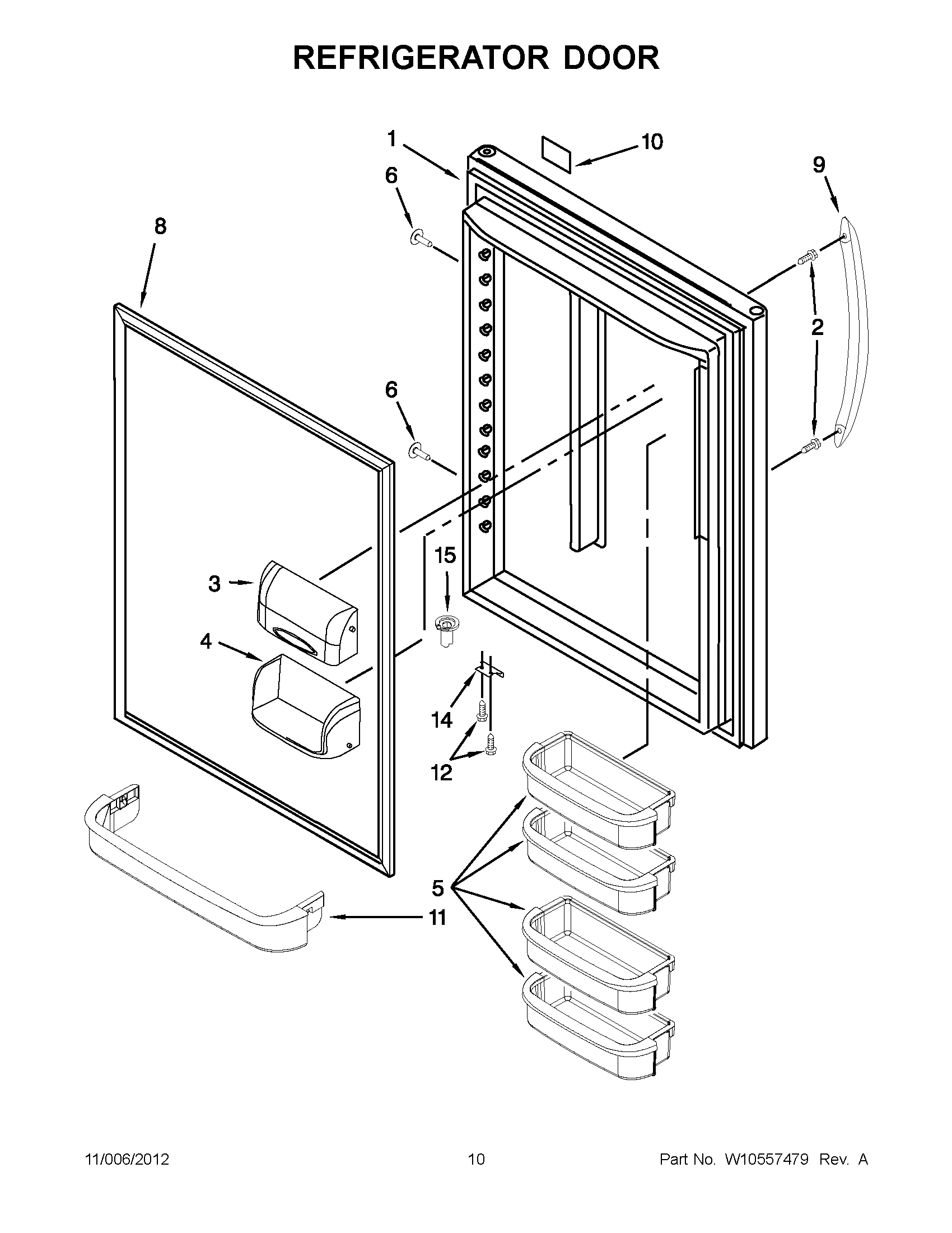 REFRIGERATOR DOOR

1
10
6
9
8
2
6
15
3
4
14
12
5
11

11/006/2012 10 Part No. W10557479 Rev. A