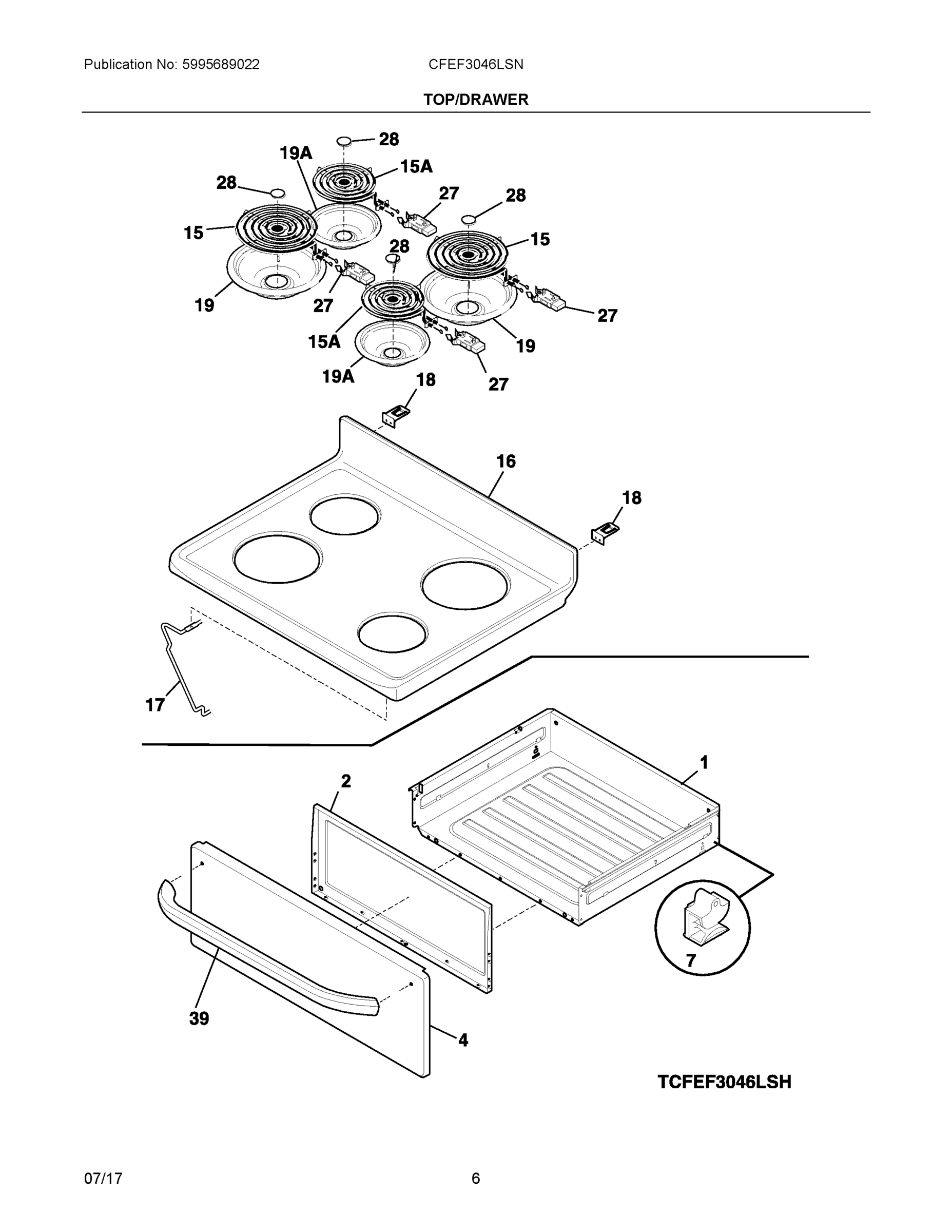 Publication No: 5995689022

CFEF3046LSN

TOP/DRAWER

28
19A
15A
28
27
28
15
15
28
19
27
27
15A
19
19A
18
27
16
18
17
1
2
7
39
4

TCFEF3046LSH

07/17

6