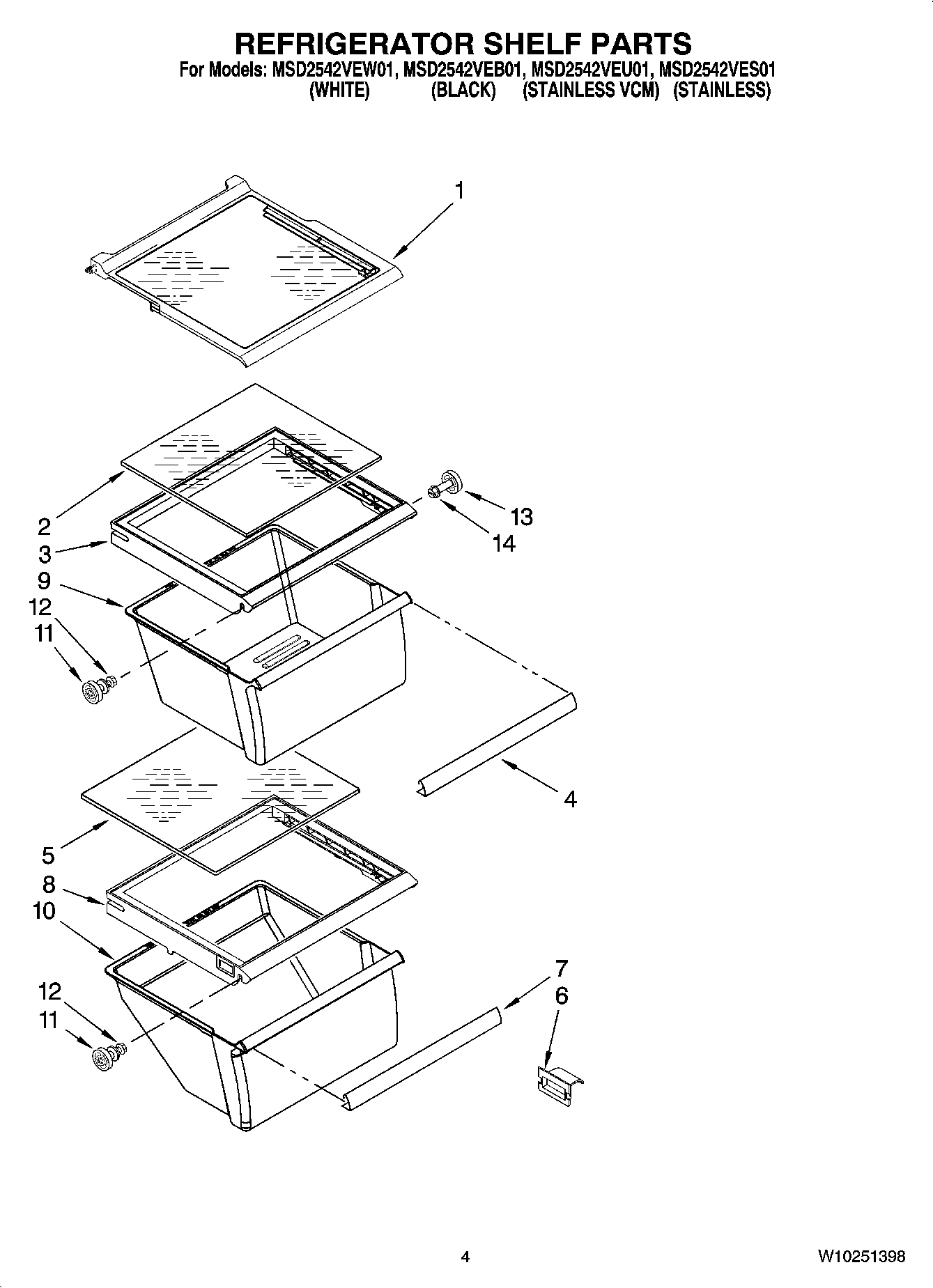 REFRIGERATOR SHELF PARTS

For Models: MSD2542VEW01, MSD2542VEB01, MSD2542VEU01, MSD2542VES01
(WHITE) (BLACK) (STAINLESS VCM) (STAINLESS)

1

2
3
9
12
11

13
14

4

5
8
10

12
11

7
6

4

W10251398