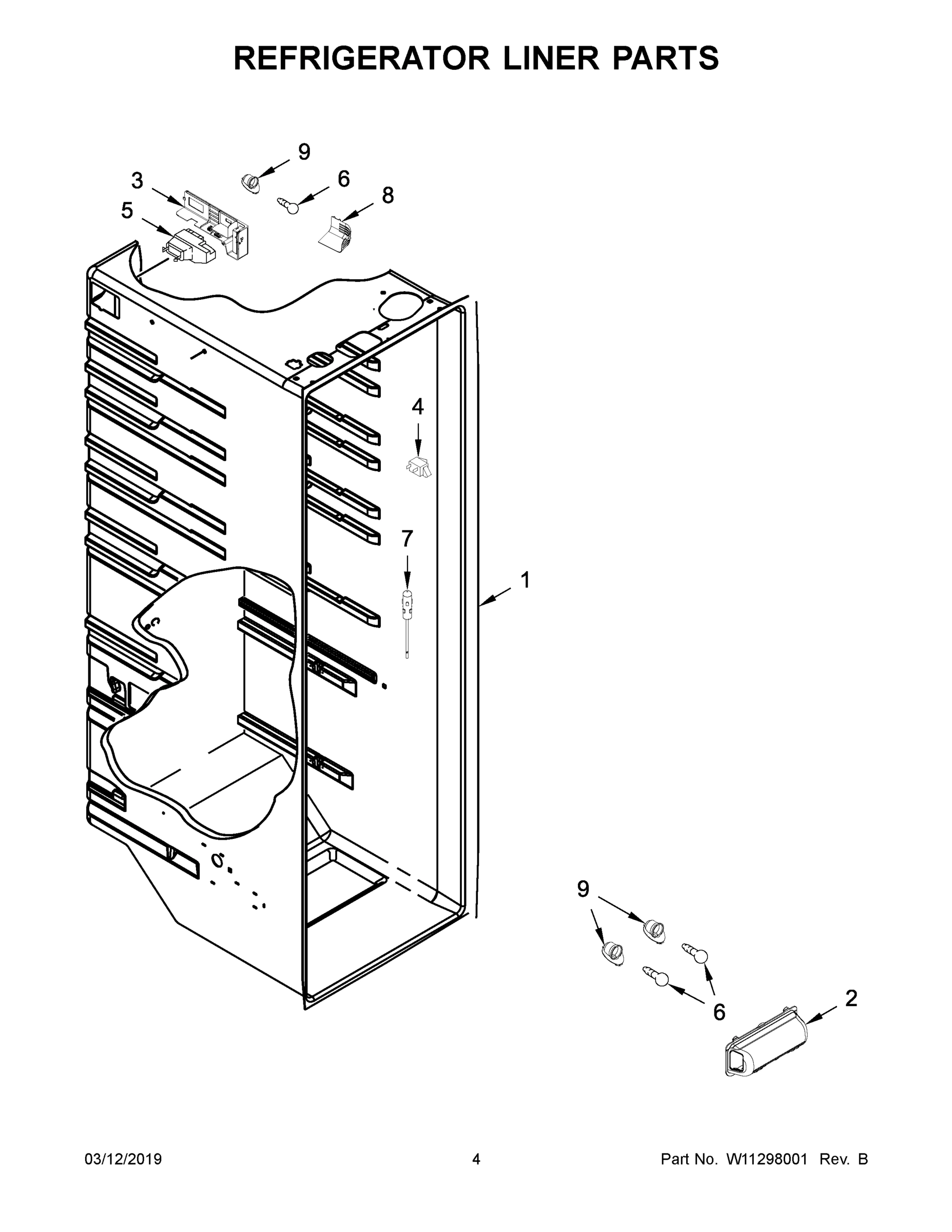 REFRIGERATOR LINER PARTS

9
3
6
8
5
4
7
1
9
6
2

03/12/2019
4
Part No. W11298001 Rev. B