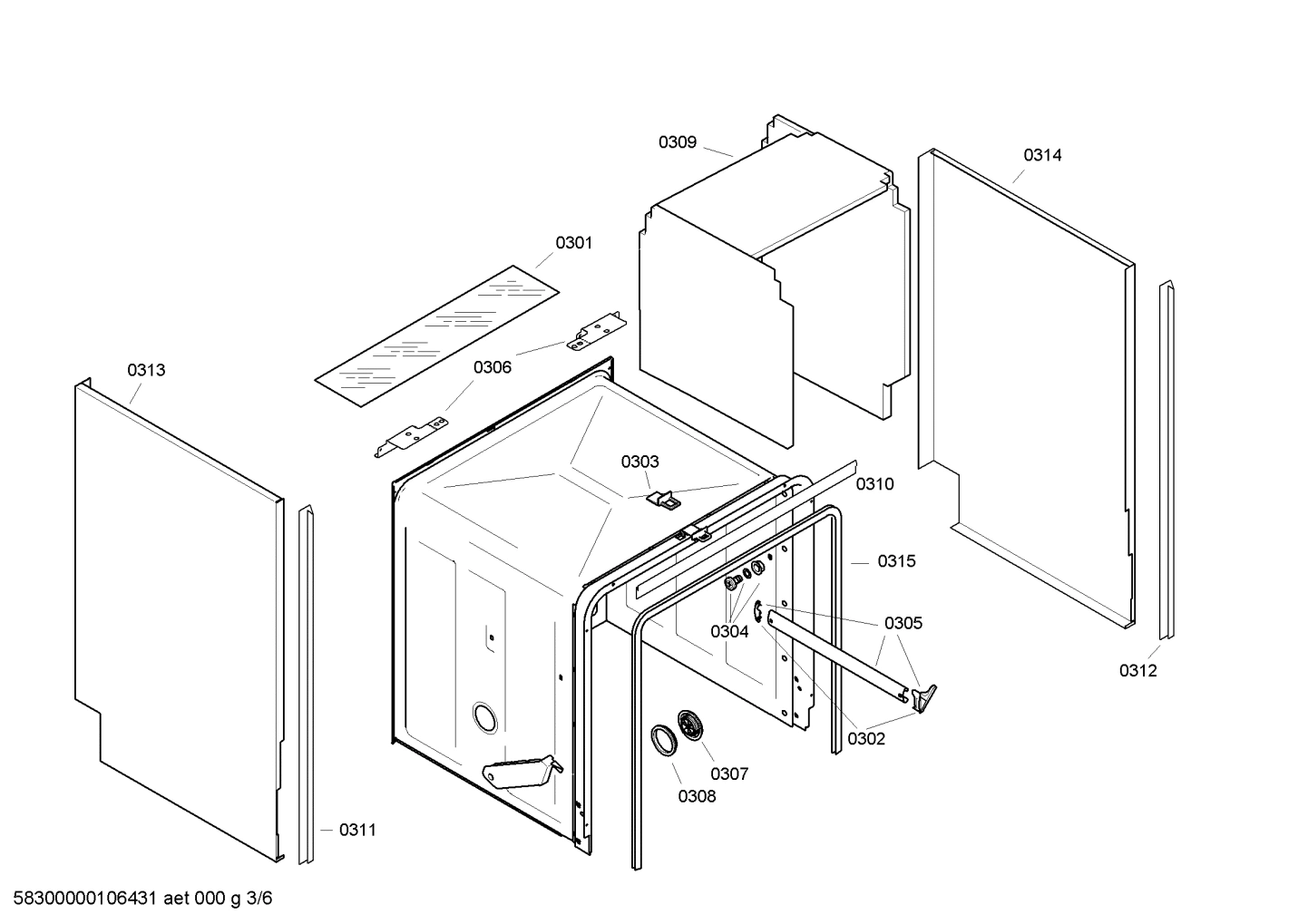 0309

0314

0301

0313

0306

0303

0310

0315

0304

0305

0312

0302

0307

0308

0311

58300000106431 aet 000 g 3/6