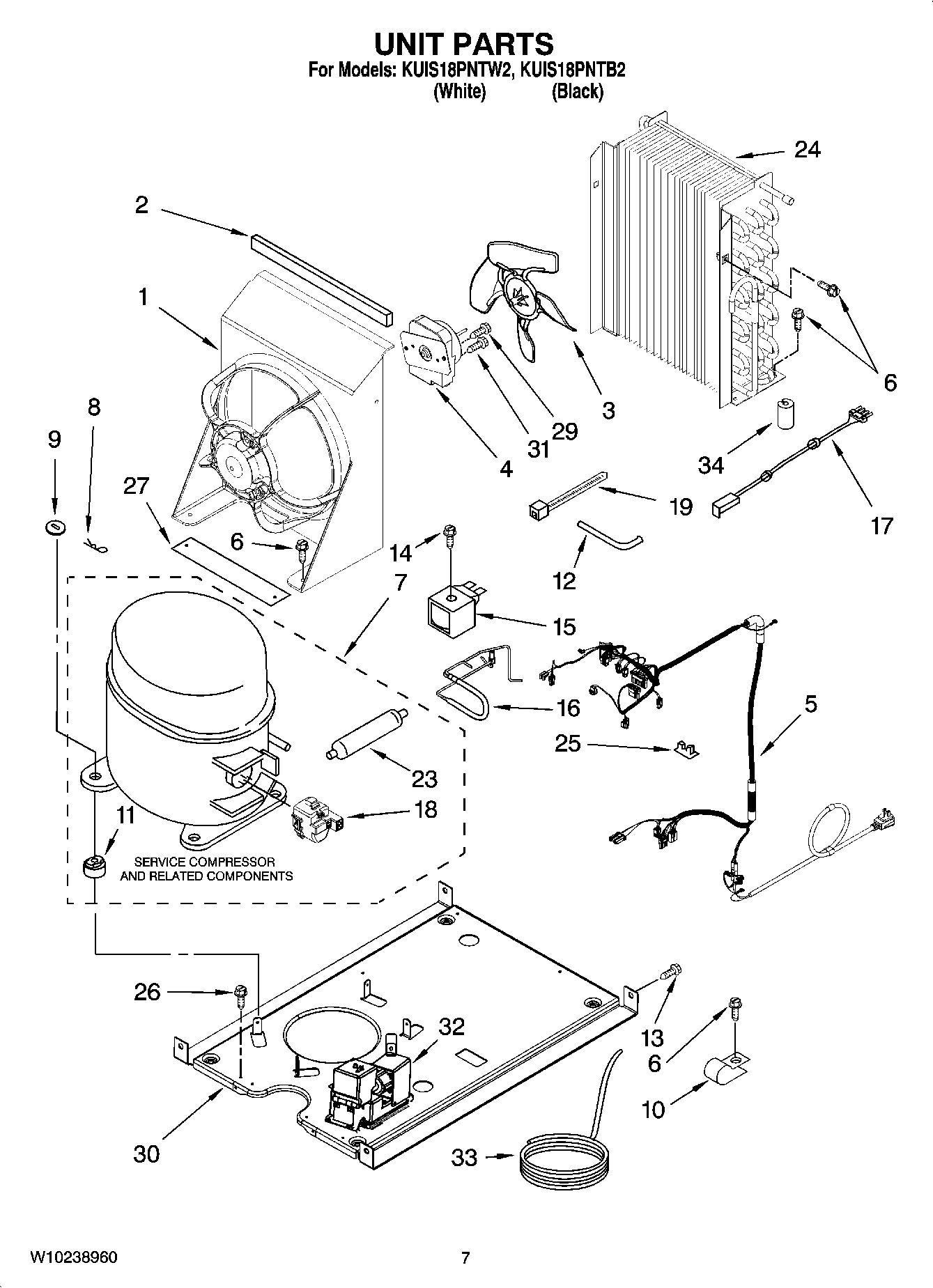 UNIT PARTS

For Models: KUIS18PNTW2, KUIS18PNTB2
(White) (Black)

24

2

1

6

3

29

31

4

8

9

27

6

34

17

19

14

12

7

15

16

5

25

23

18

11

SERVICE COMPRESSOR AND RELATED COMPONENTS

26

32

13

6

10

30

33

W10238960

7