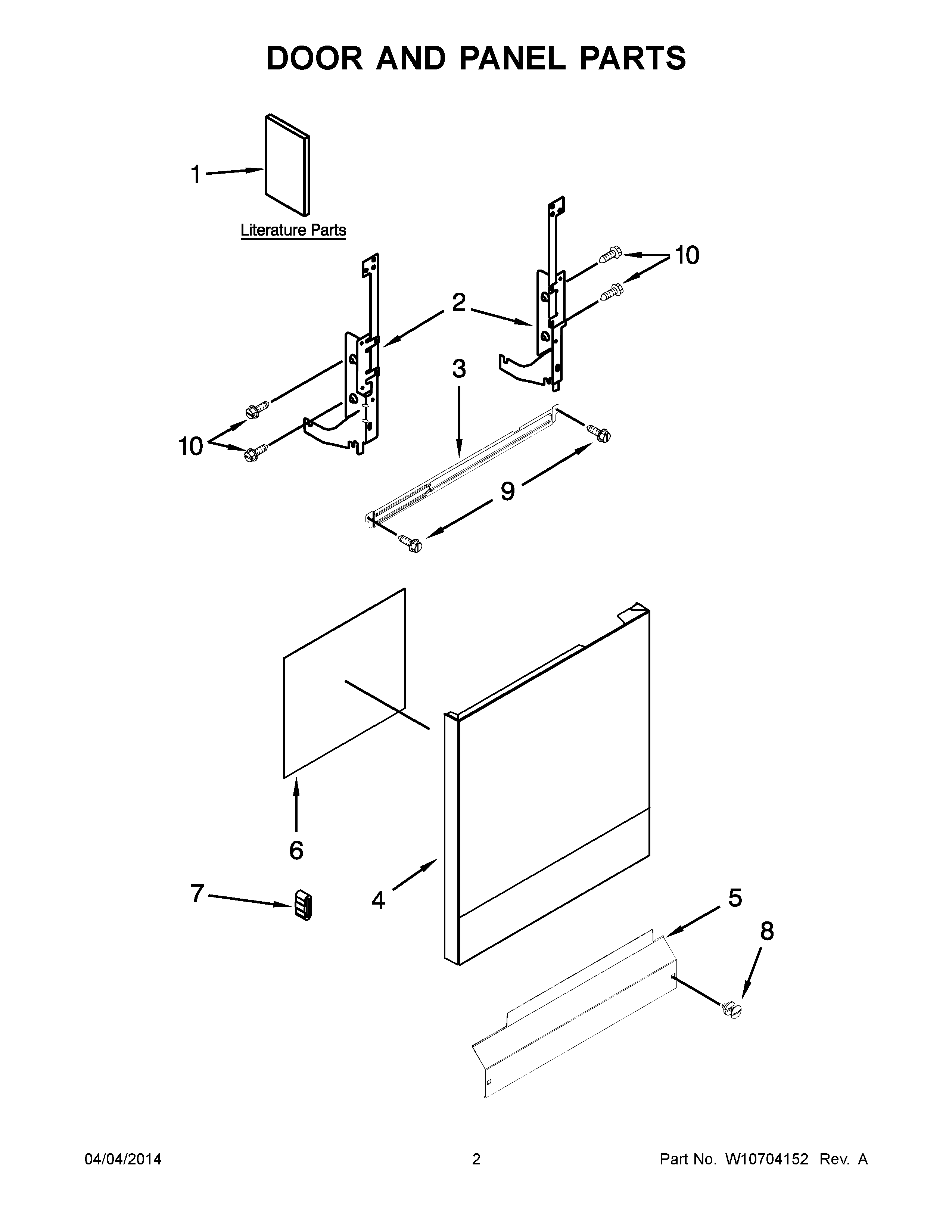 DOOR AND PANEL PARTS

1

Literature Parts

10

2

3

10

9

6

7

4

5

8

04/04/2014    2    Part No. W10704152 Rev. A