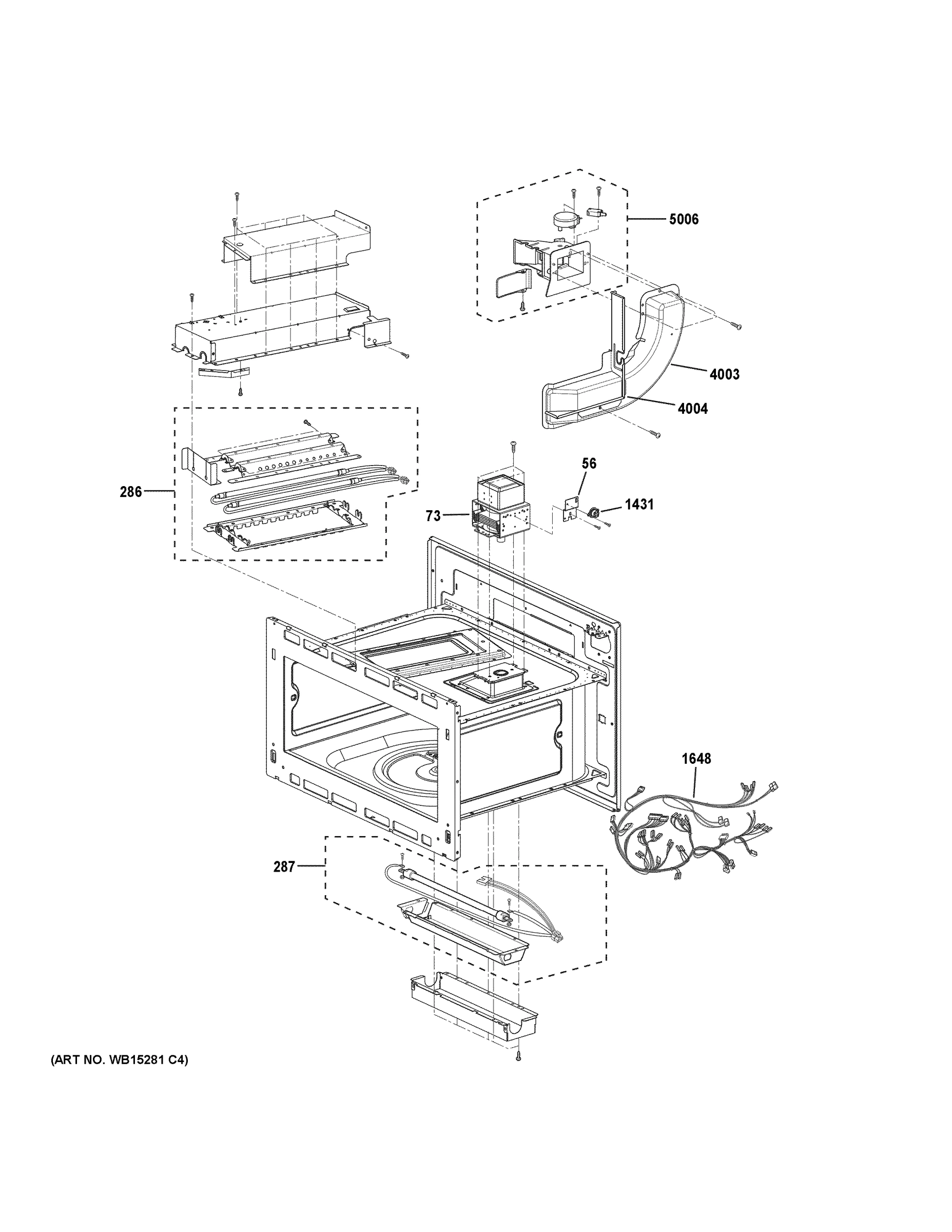 5006

4003

4004

56

286

73

1431

1648

287

(ART NO. WB15281 C4)