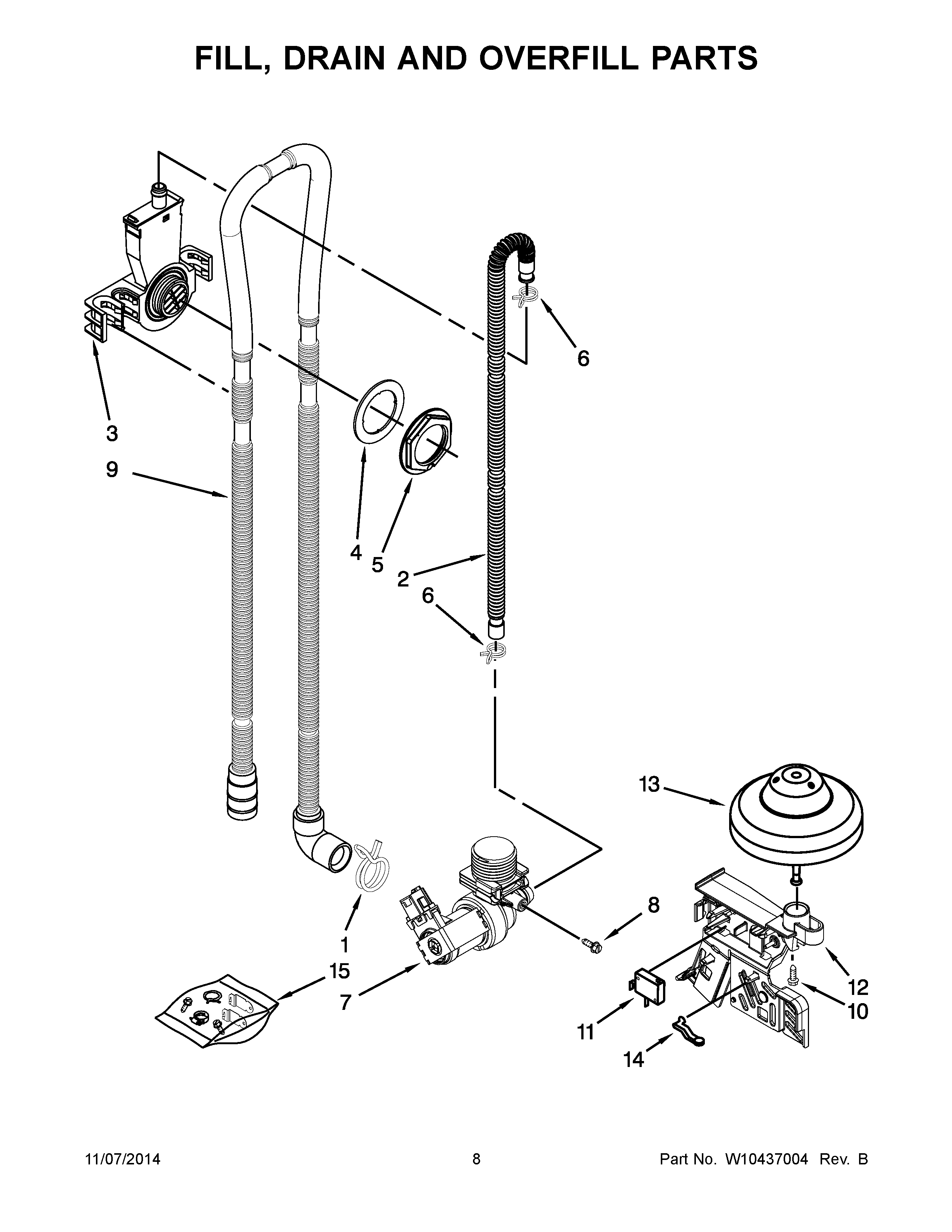 FILL, DRAIN AND OVERFILL PARTS

6

3

9

4

5

2

6

13

8

1

15

7

12

10

11

14

11/07/2014

8

Part No. W10437004 Rev. B