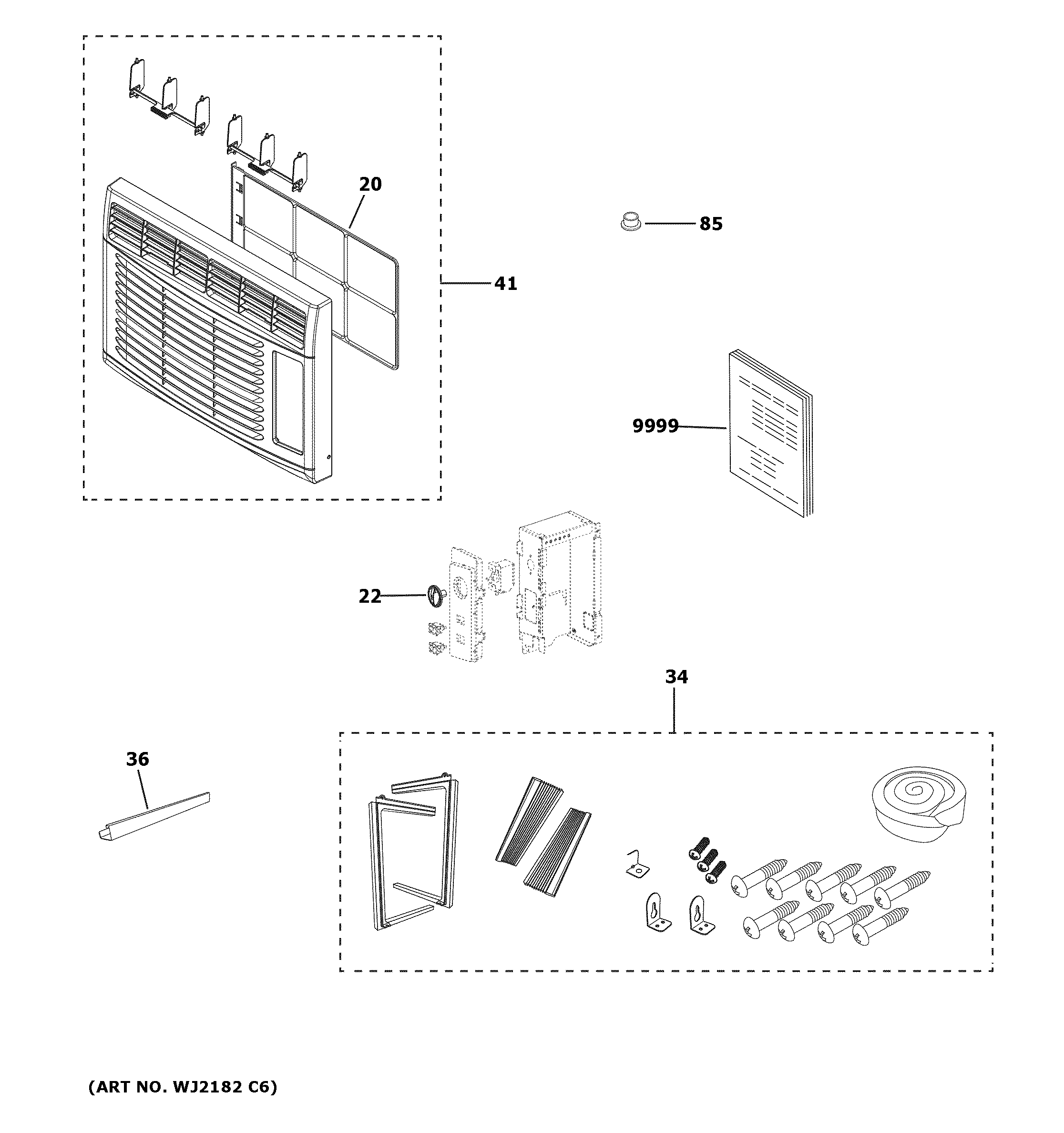 20

85

41

9999

22

34

36

(ART NO. WJ2182 C6)