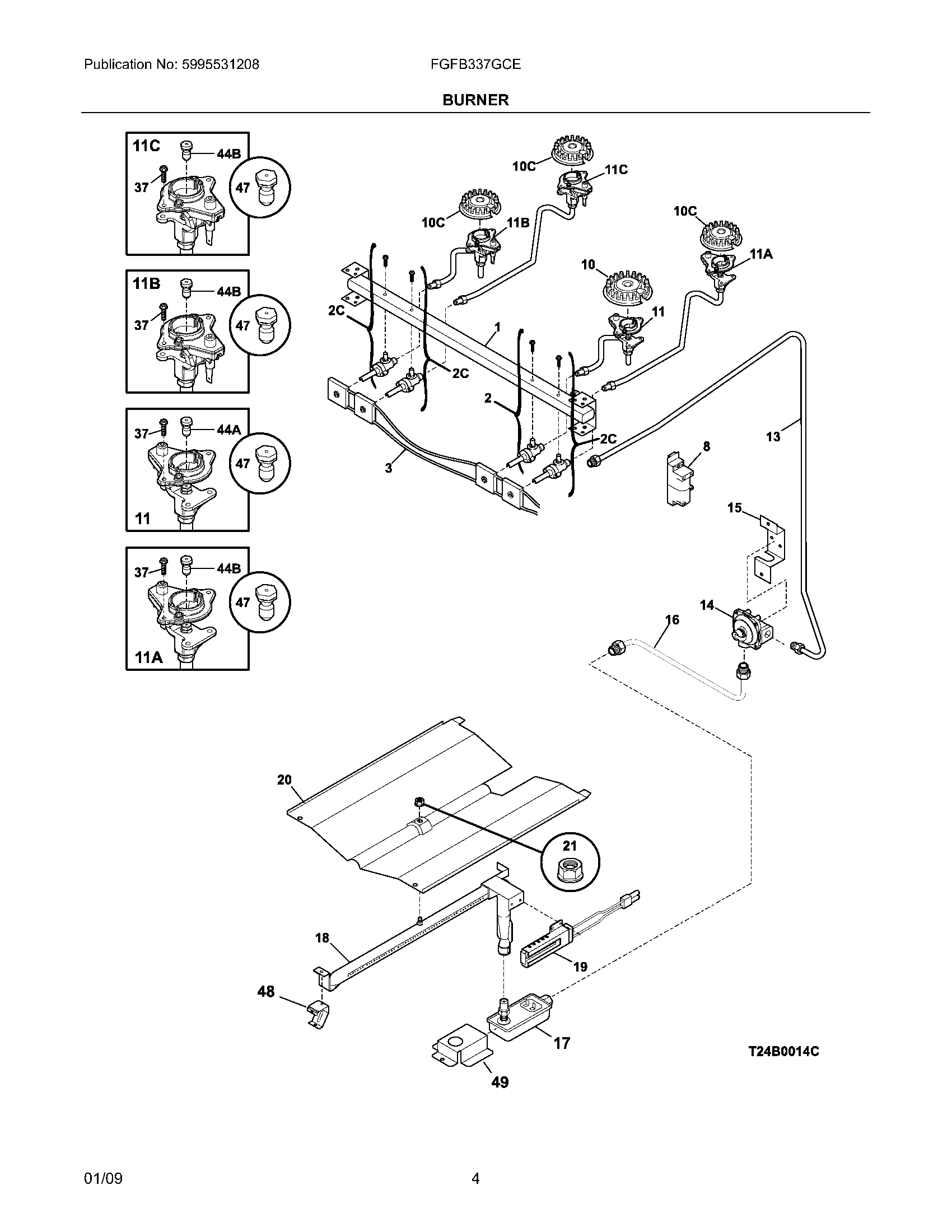 Publication No: 5995531208

FGFB337GCE

BURNER

11C
44B
37
47

11B
44B
37
47

37
44A
47
11

37
44B
47
11A

10C
11C
10C
11B
10C
11A
10
11
2C
1
2C
2
2C
3
8
13
15
14
16
20
21
18
19
48
17
49

T24B0014C

01/09

4