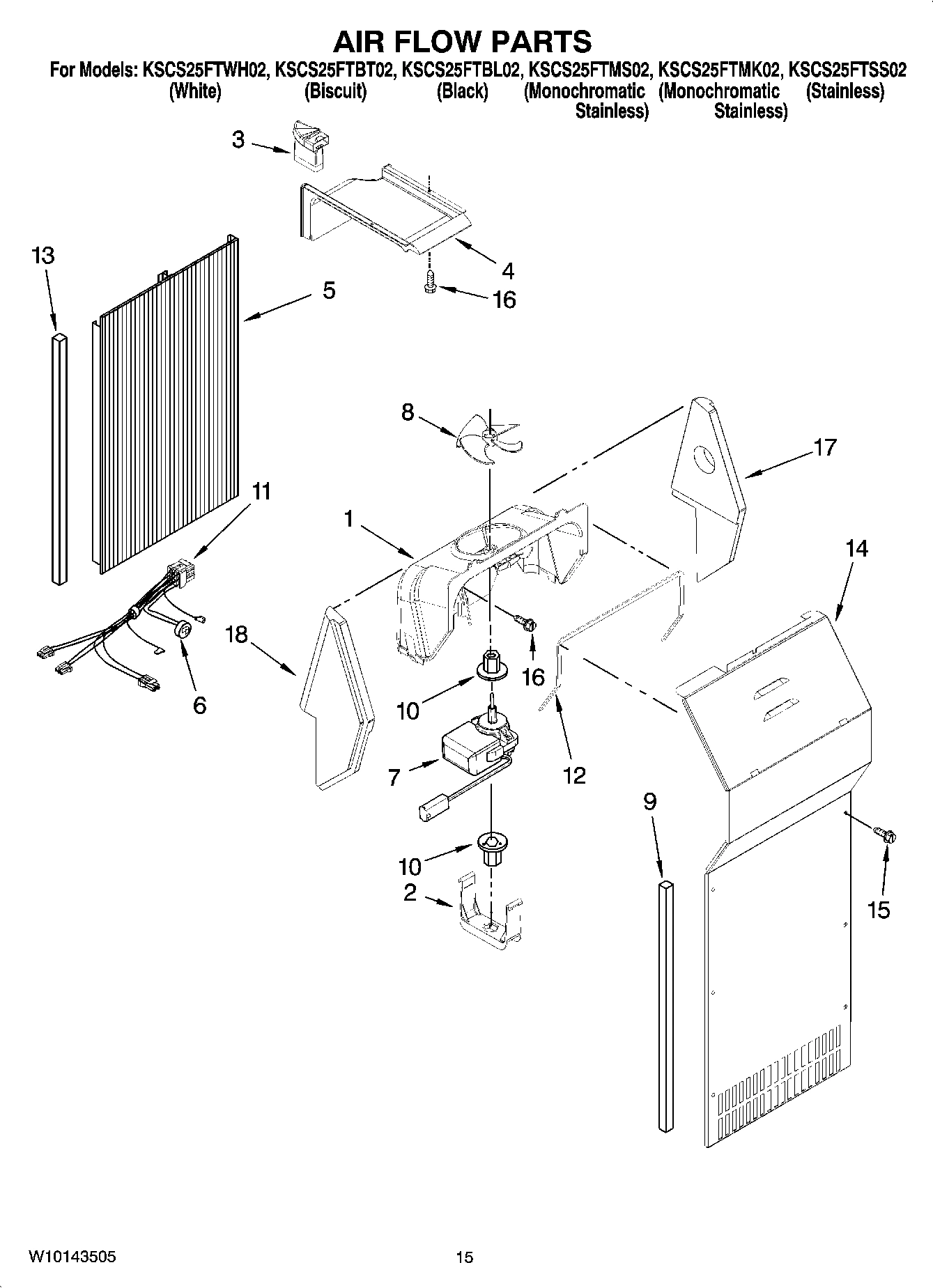 AIR FLOW PARTS

For Models: KSCS25FTWH02, KSCS25FTBT02, KSCS25FTBL02, KSCS25FTMS02, KSCS25FTMK02, KSCS25FTSS02
(White) (Biscuit) (Black) (Monochromatic Stainless) (Monochromatic Stainless) (Stainless)

3
4
16
13
5
8
17
11
1
14
18
16
6
10
12
7
9
10
2
15

W10143505

15