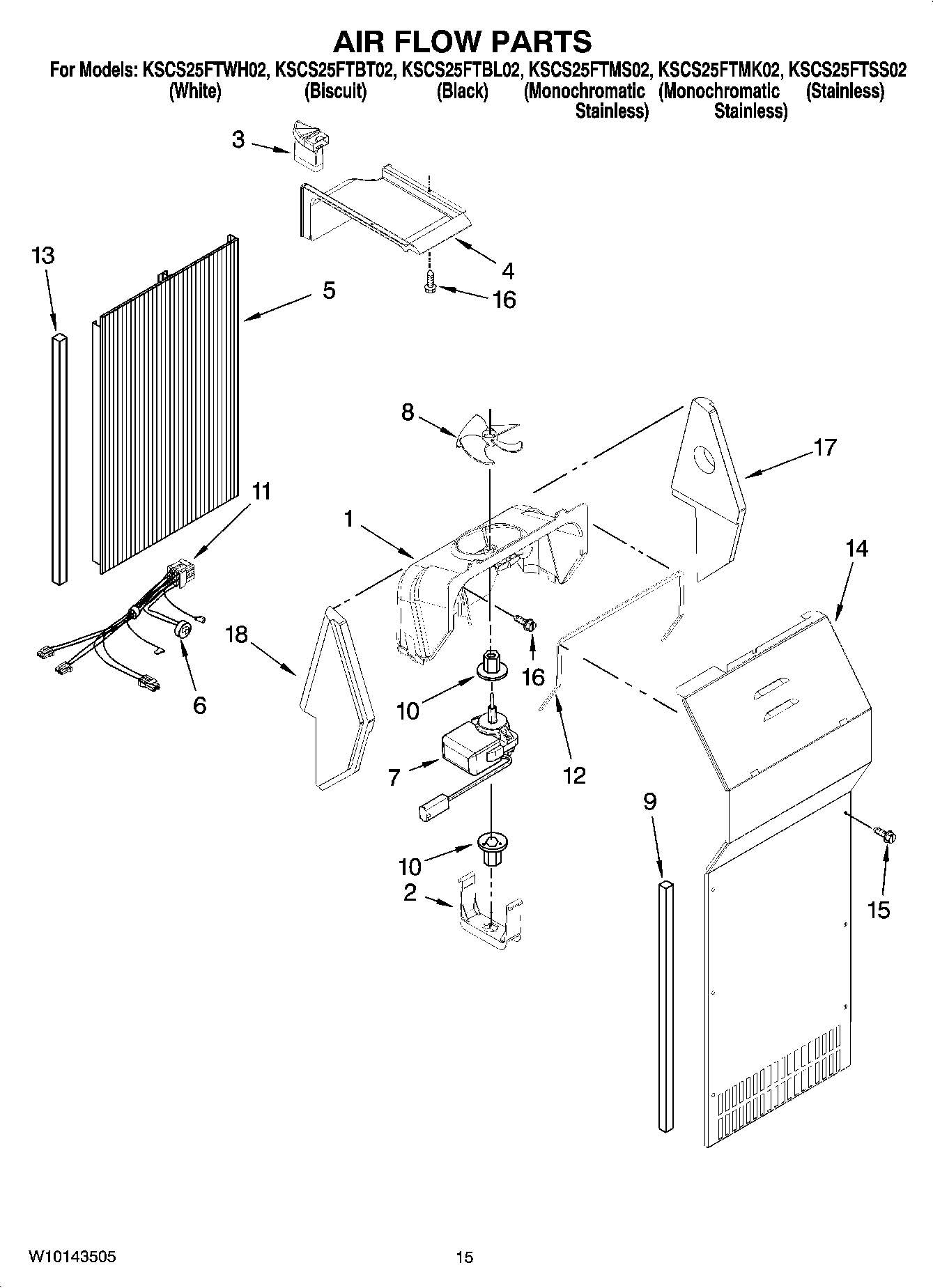 AIR FLOW PARTS

For Models: KSCS25FTWH02, KSCS25FTBT02, KSCS25FTBL02, KSCS25FTMS02, KSCS25FTMK02, KSCS25FTSS02
(White) (Biscuit) (Black) (Monochromatic Stainless) (Monochromatic Stainless) (Stainless)

3
4
16
13
5
8
17
11
1
14
18
16
6
10
7
12
9
10
2
15

W10143505

15