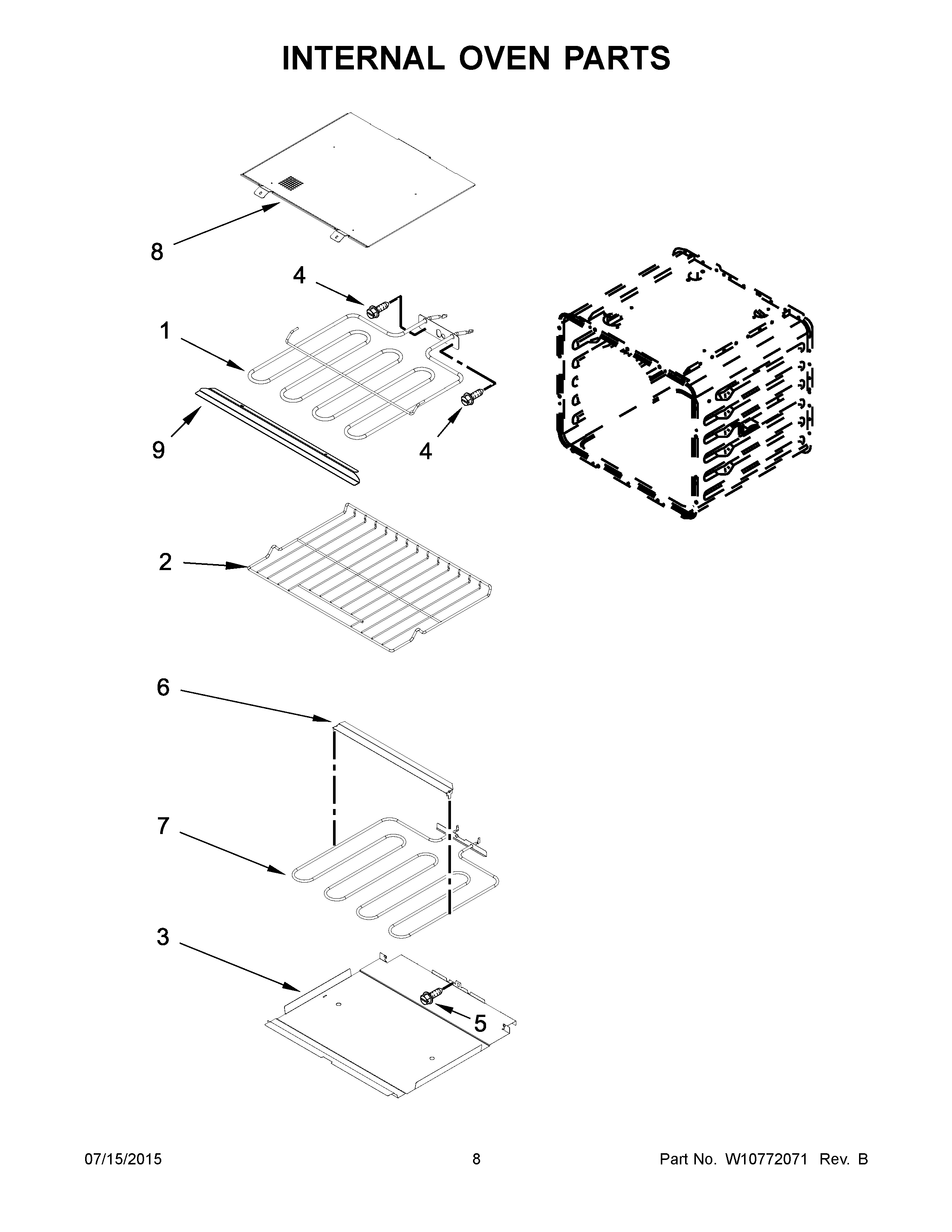 INTERNAL OVEN PARTS

8

4

1

9

4

2

6

7

3

5

07/15/2015

8

Part No. W10772071 Rev. B