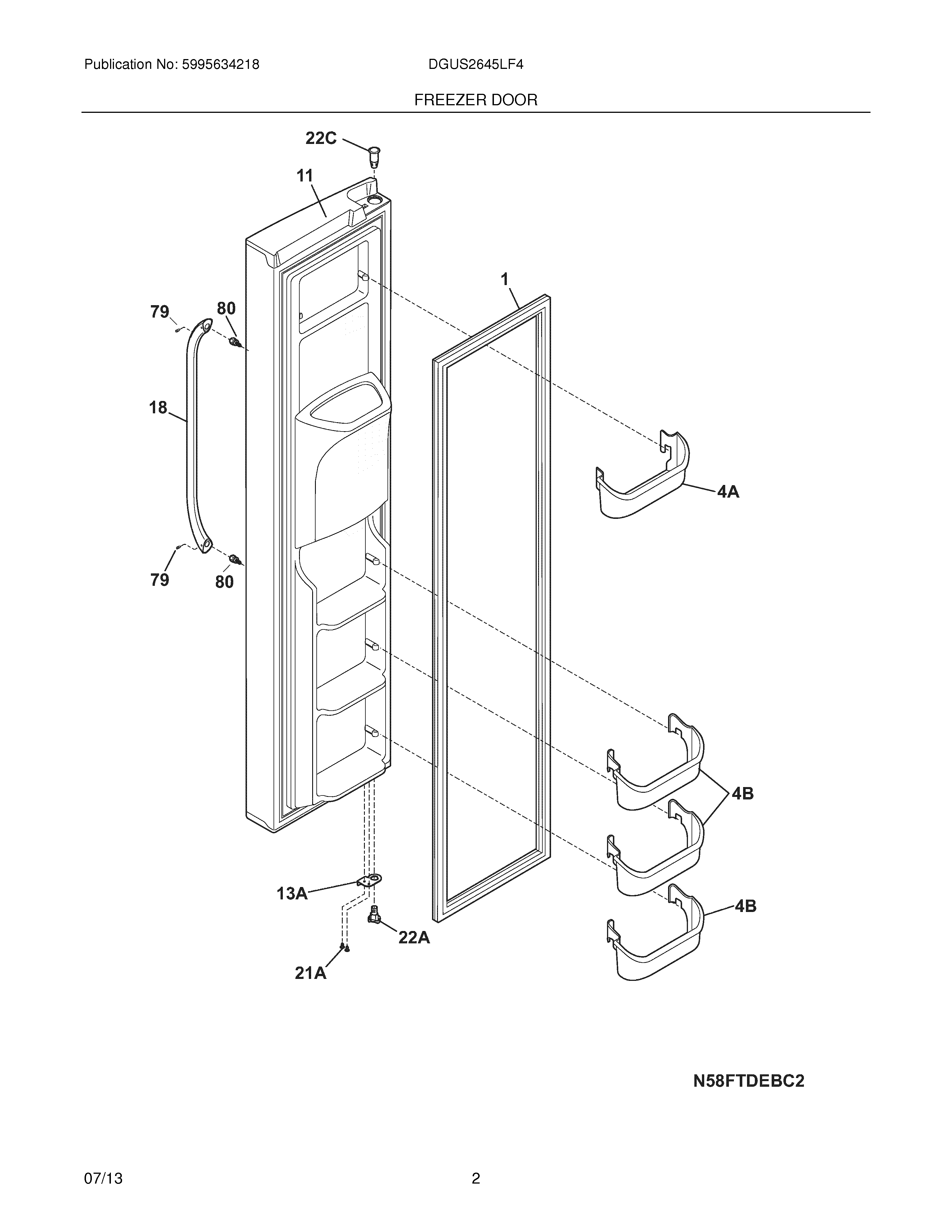 Publication No: 5995634218

DGUS2645LF4

FREEZER DOOR

22C

11

1

79

80

18

4A

79

80

4B

13A

4B

22A

21A

N58FTDEBC2

07/13

2