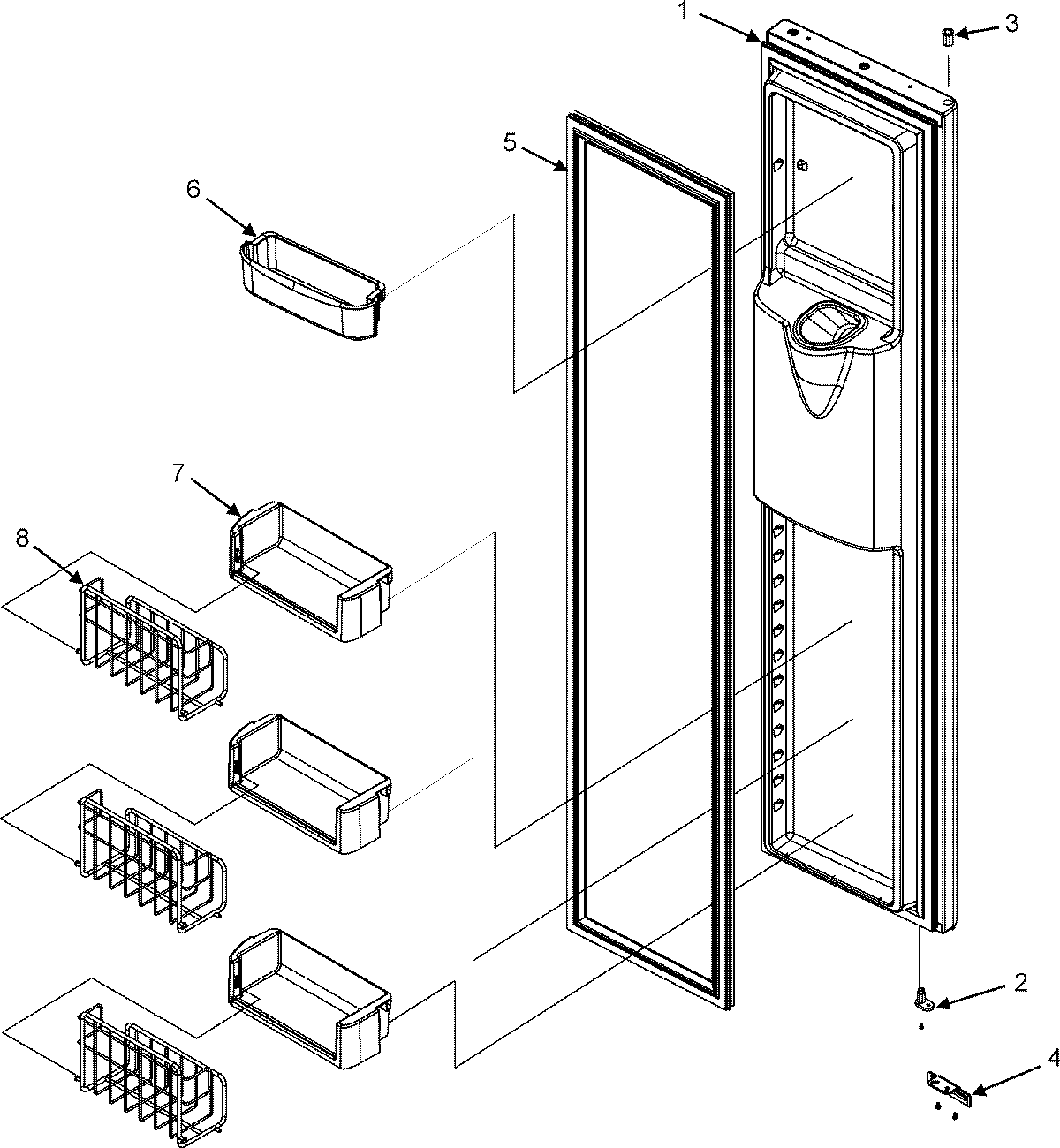 1
3
5
6
7
8
2
4