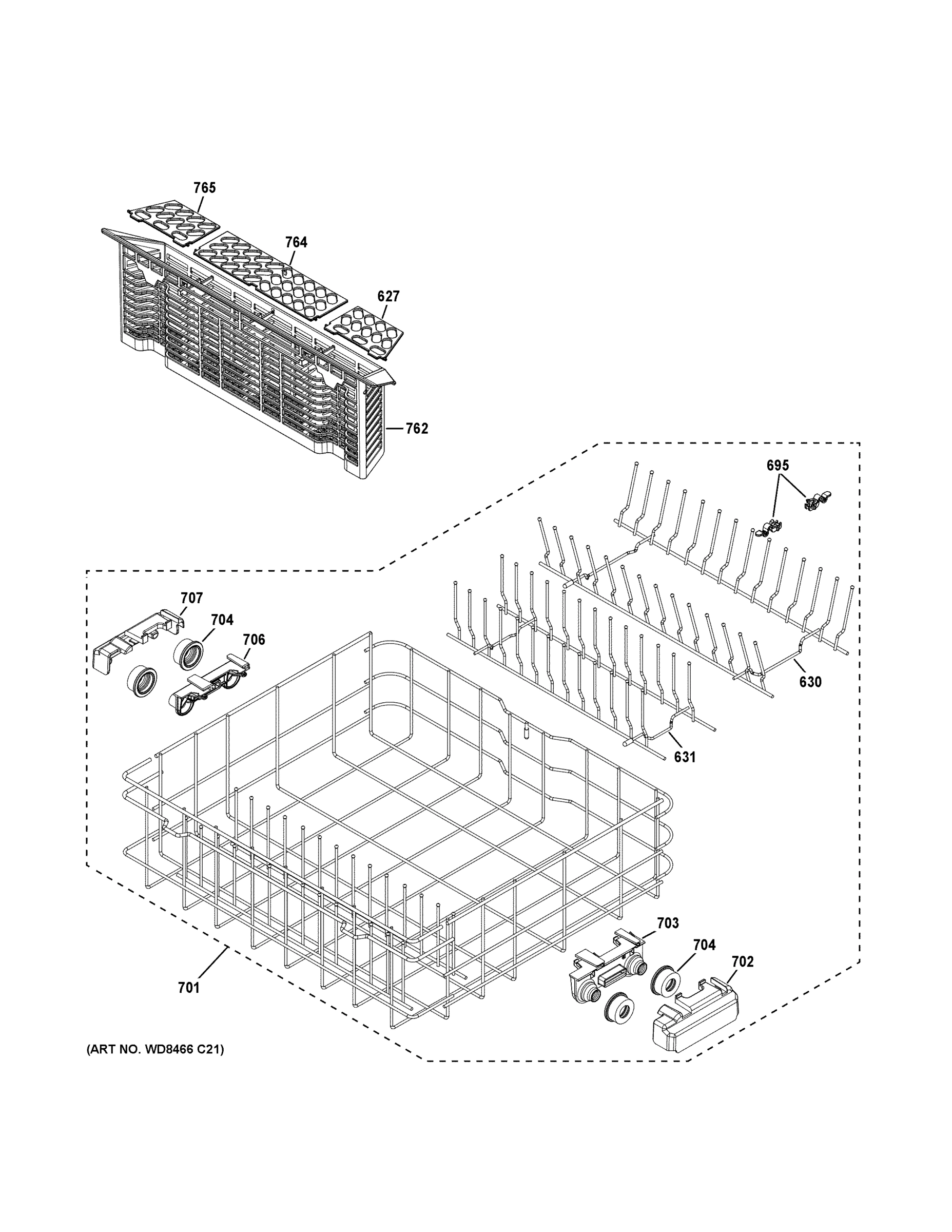 765
764
627
762
695
707
704
706
630
631
703
704
702
701
(ART NO. WD8466 C21)