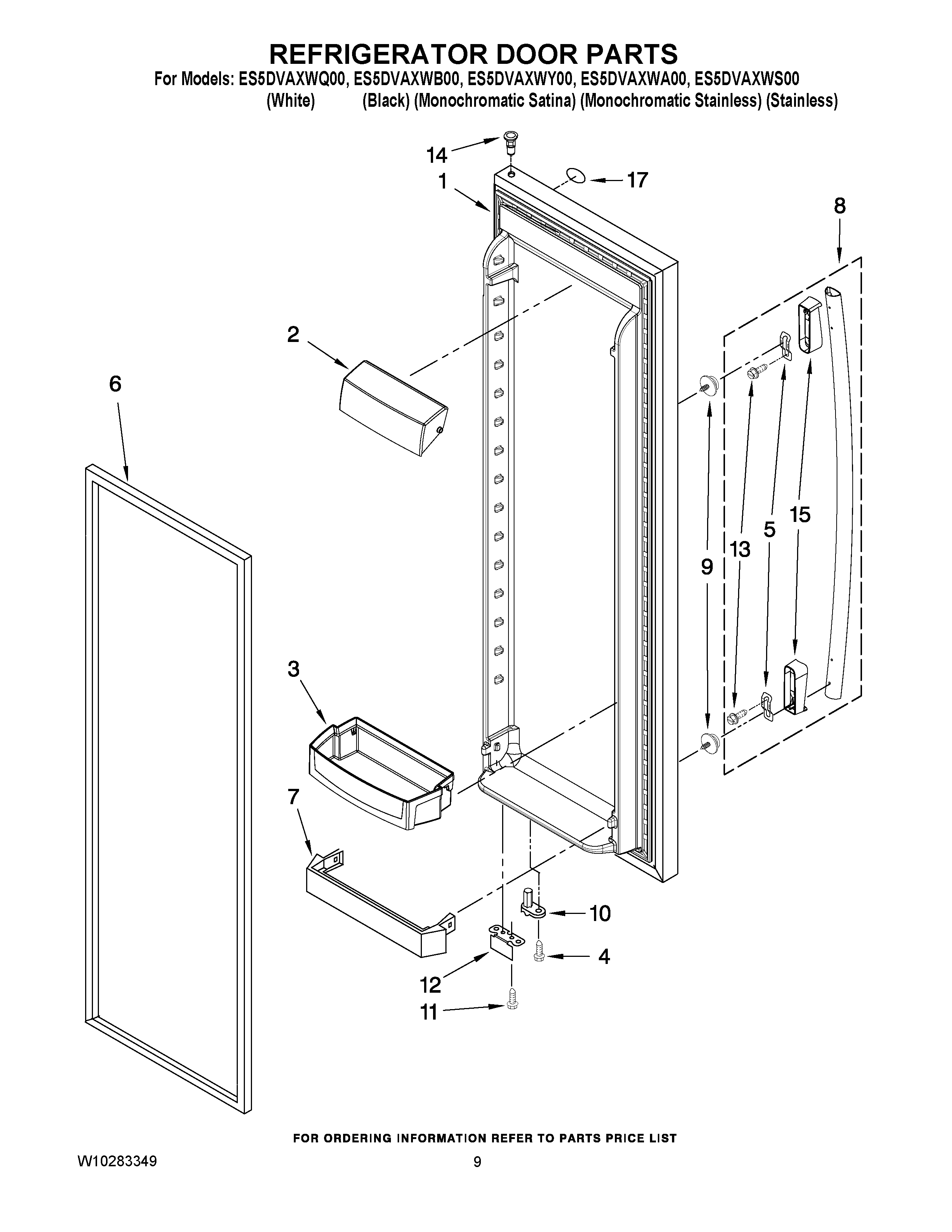 REFRIGERATOR DOOR PARTS

For Models: ES5DVAXWQ00, ES5DVAXWB00, ES5DVAXWY00, ES5DVAXWA00, ES5DVAXWS00
(White) (Black) (Monochromatic Satina) (Monochromatic Stainless) (Stainless)

14
1
17
8
2
6
9
13
5
15
3
7
10
4
12
11

FOR ORDERING INFORMATION REFER TO PARTS PRICE LIST

W10283349

9