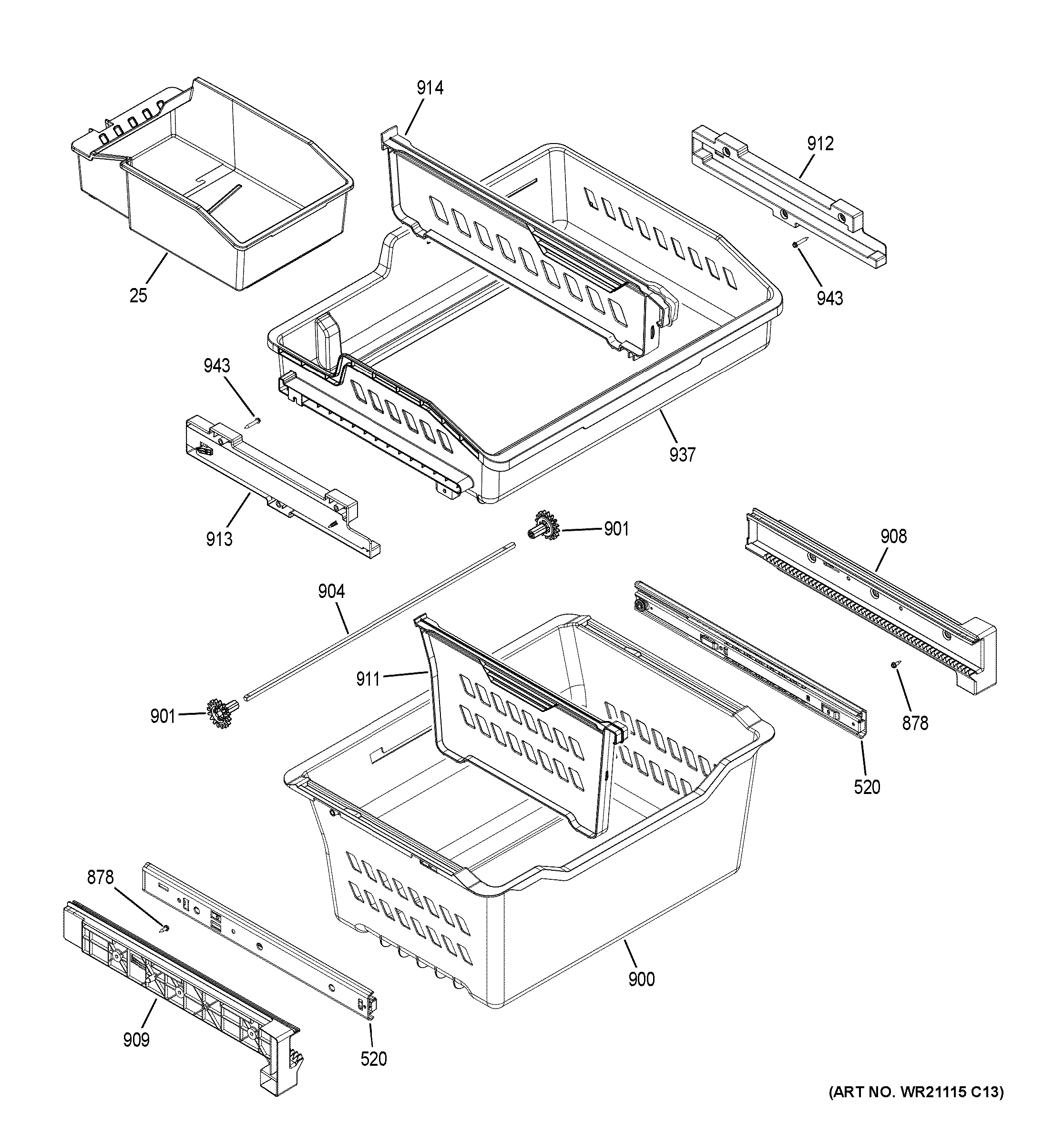 914
912
25
943
943
937
913
901
908
904
911
901
878
520
878
900
909
520
(ART NO. WR21115 C13)