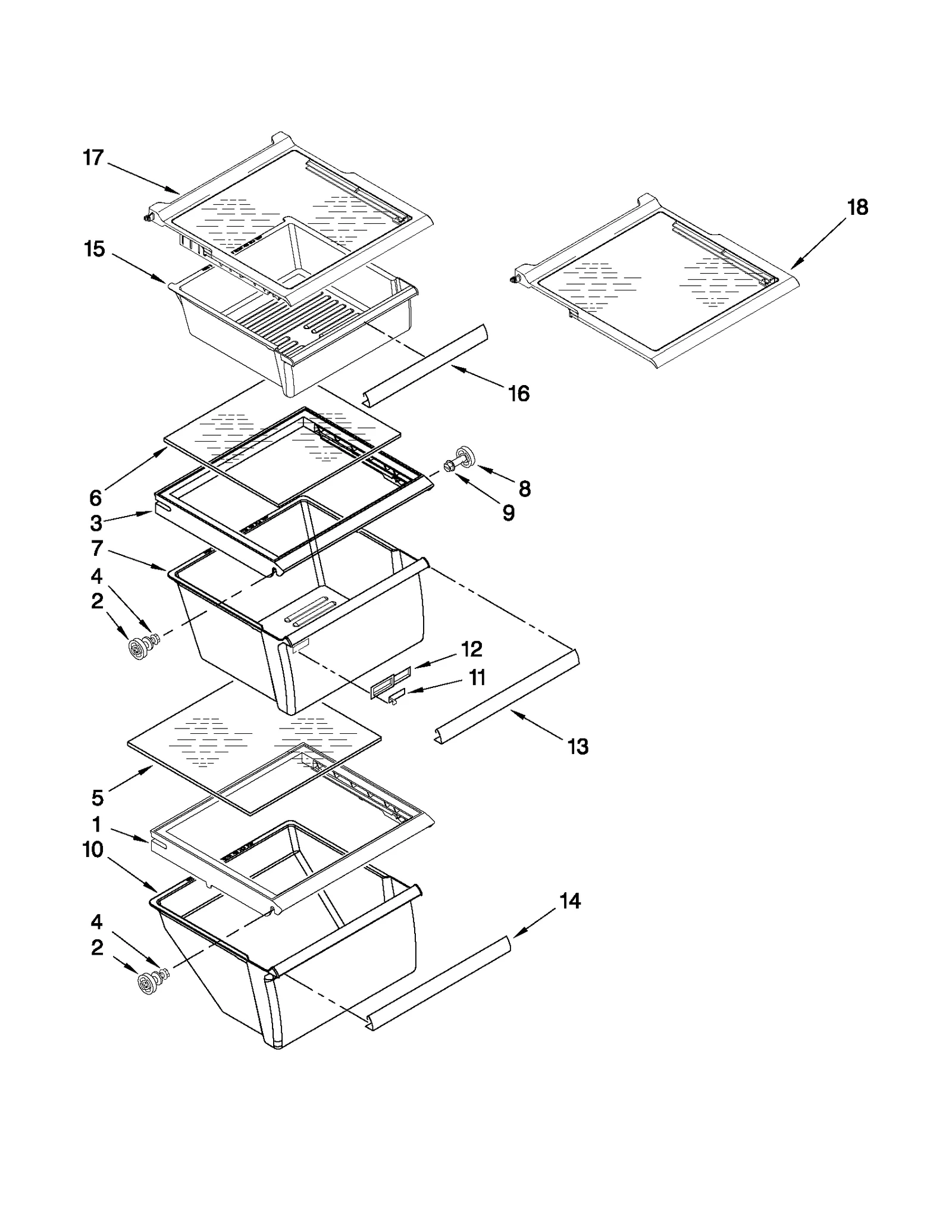 17
18
15
16
6
8
9
3
7
4
2
12
11
13
5
1
10
14
4
2