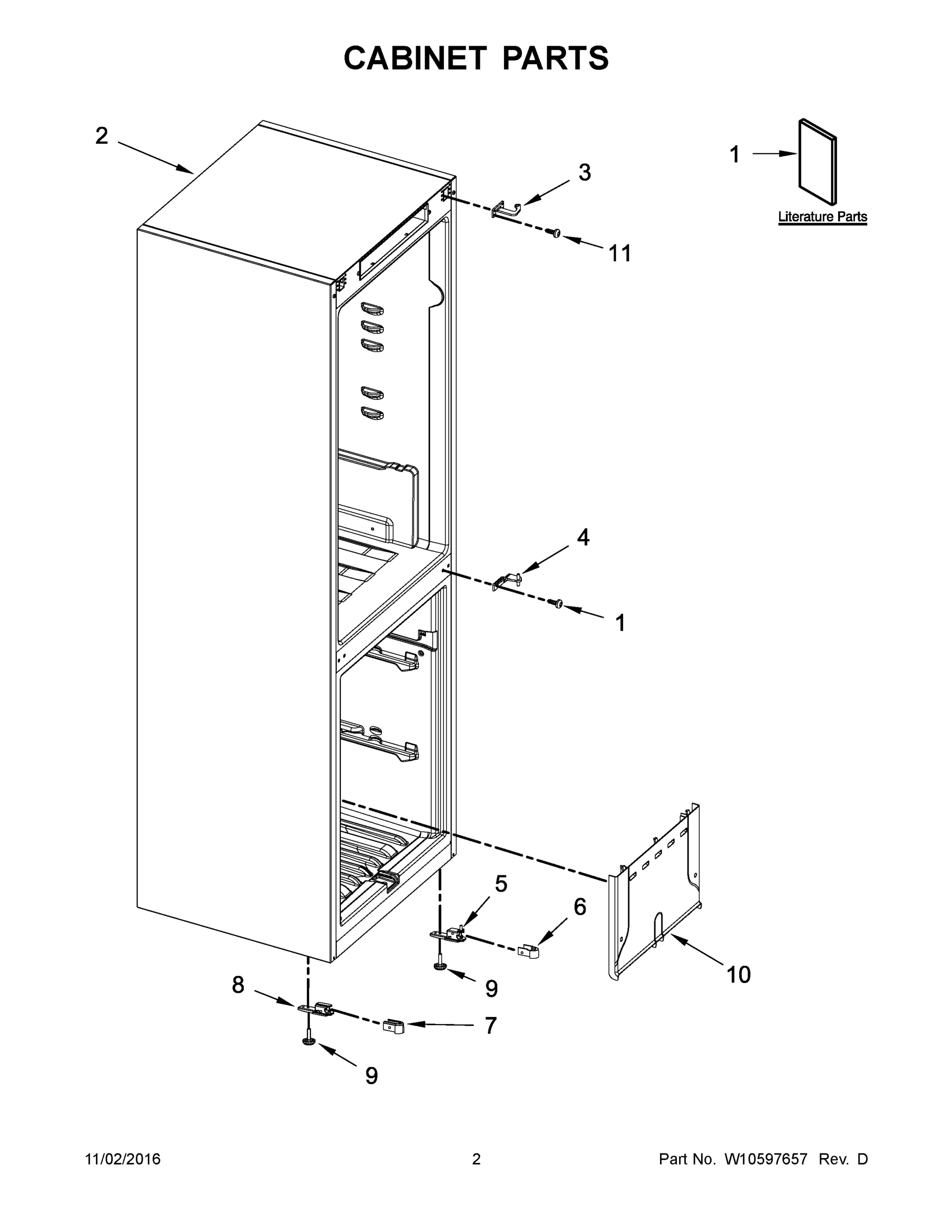 CABINET PARTS

2

1

Literature Parts

3

11

4

1

5

6

10

9

8

7

9

11/02/2016

2

Part No. W10597657 Rev. D