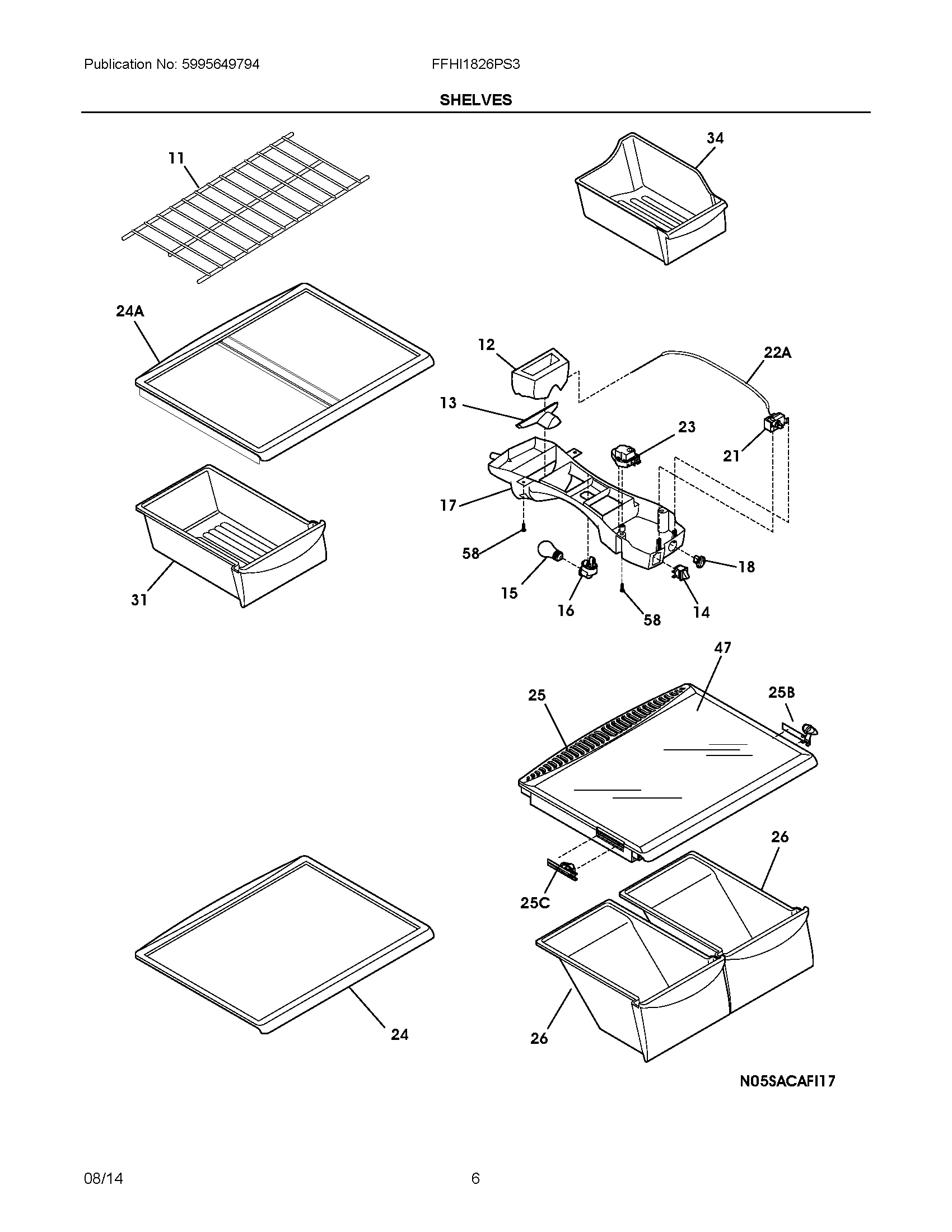 Publication No: 5995649794

FFHI1826PS3

SHELVES

11

34

24A

12

22A

13

23

21

17

58

18

15

16

58

14

31

47

25

25B

26

25C

24

26

N05SACAFI17

08/14

6