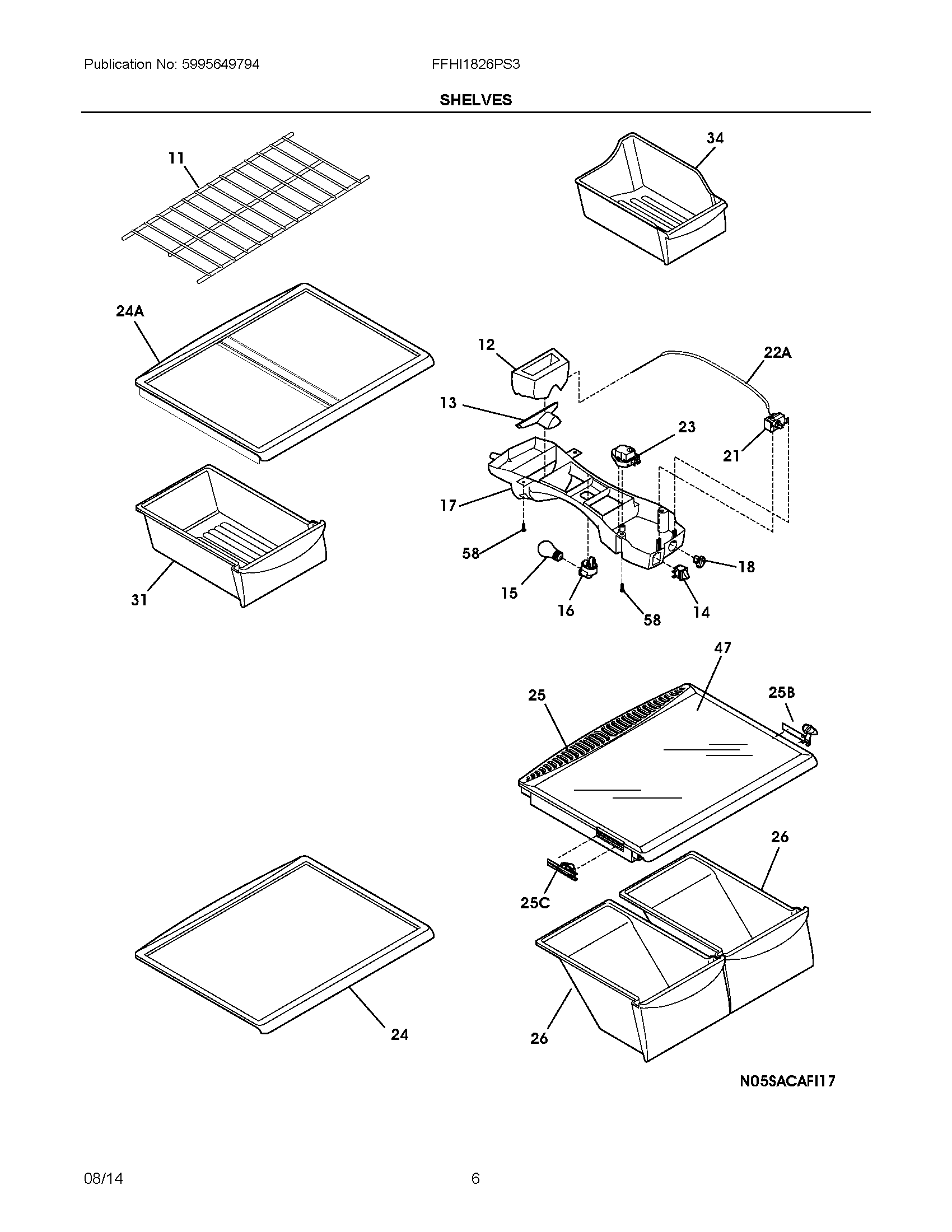 Publication No: 5995649794

FFHI1826PS3

SHELVES

11

34

24A

12

22A

13

23

21

17

58

18

15

16

58

14

31

47

25

25B

26

25C

24

26

N05SACAFI17

08/14

6