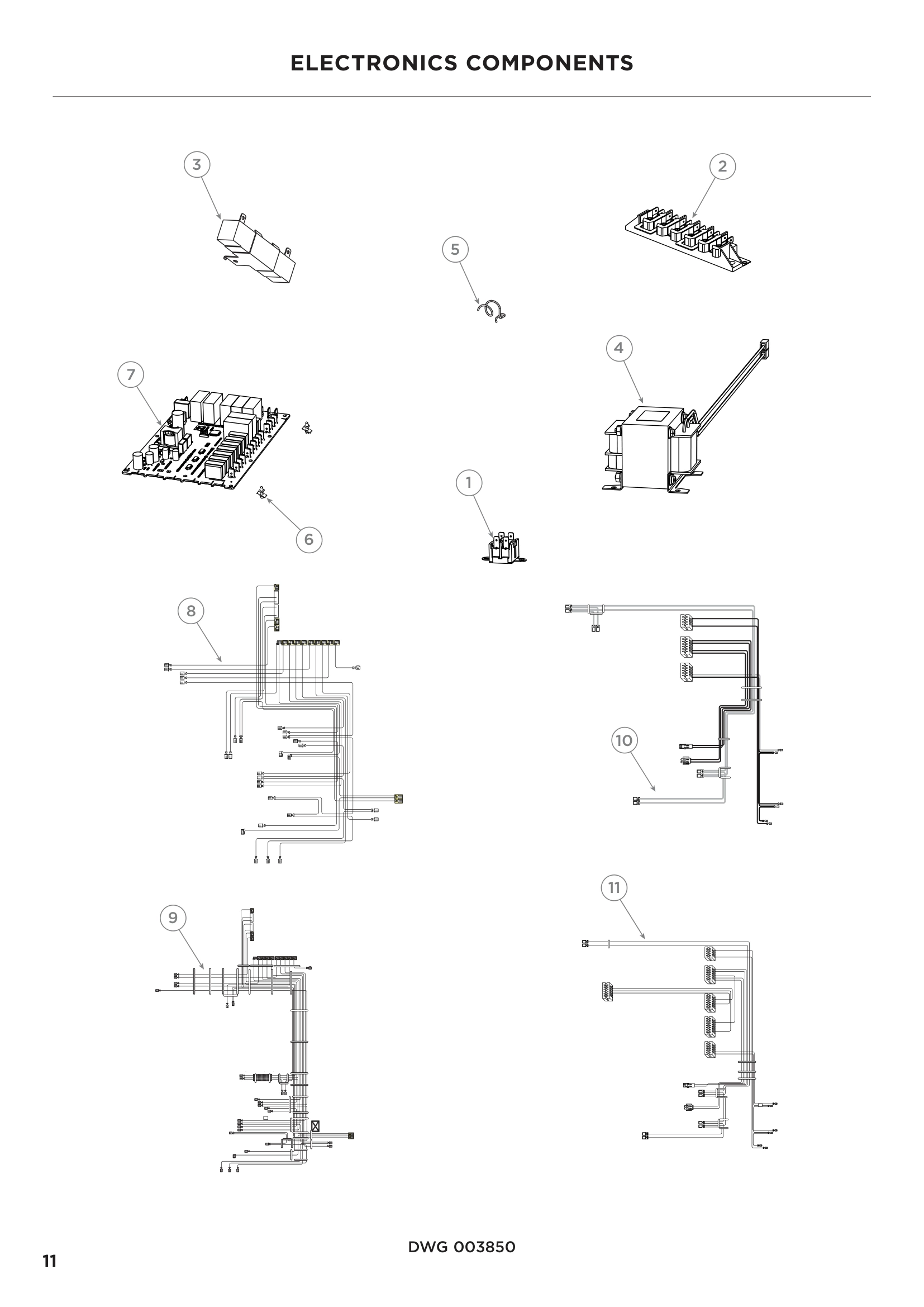 ELECTRONICS COMPONENTS

3

2

5

4

7

1

6

8

10

11

9

DWG 003850

11