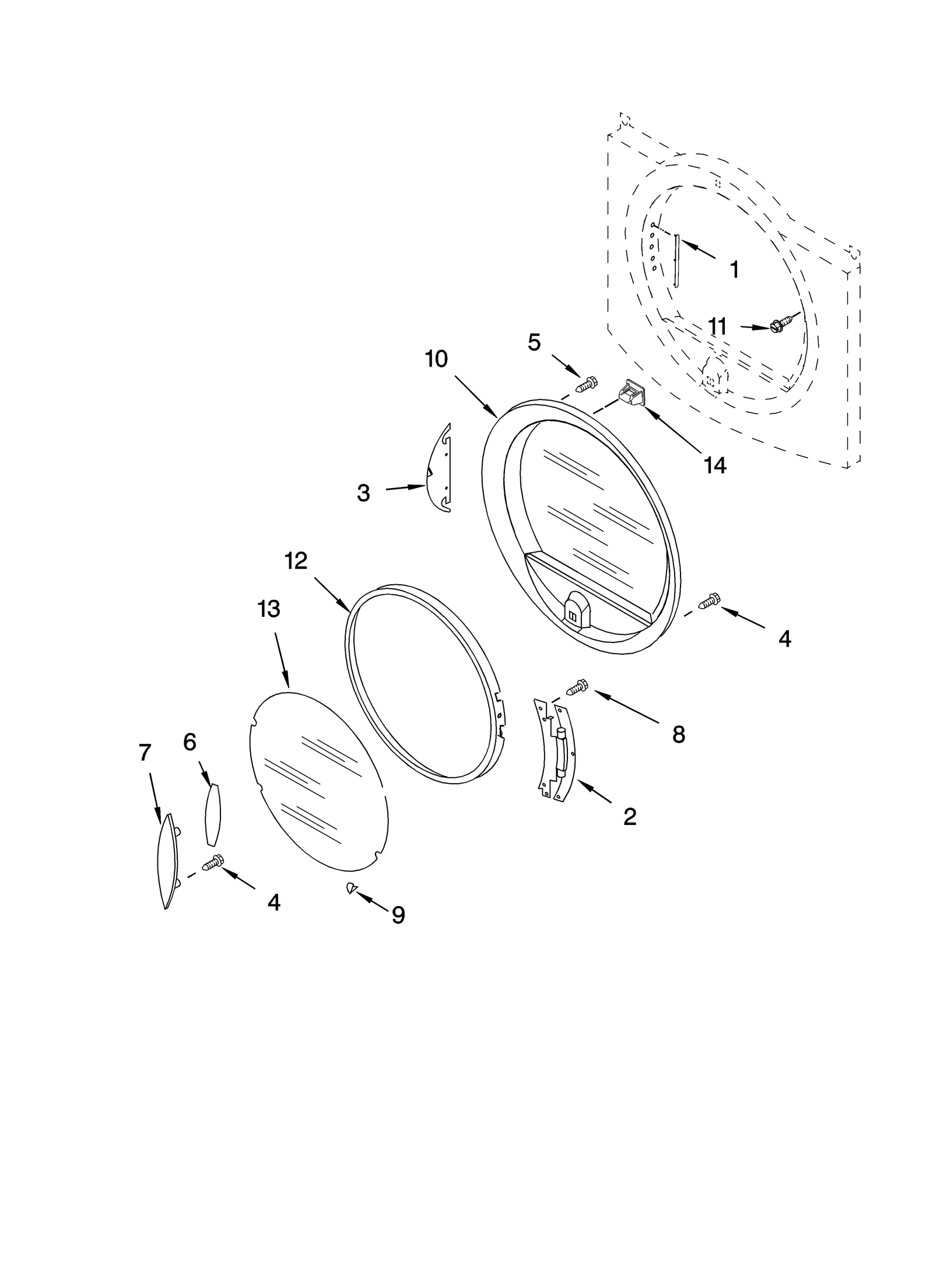 1
11
5
10
14
3
12
13
4
8
7
6
2
4
9