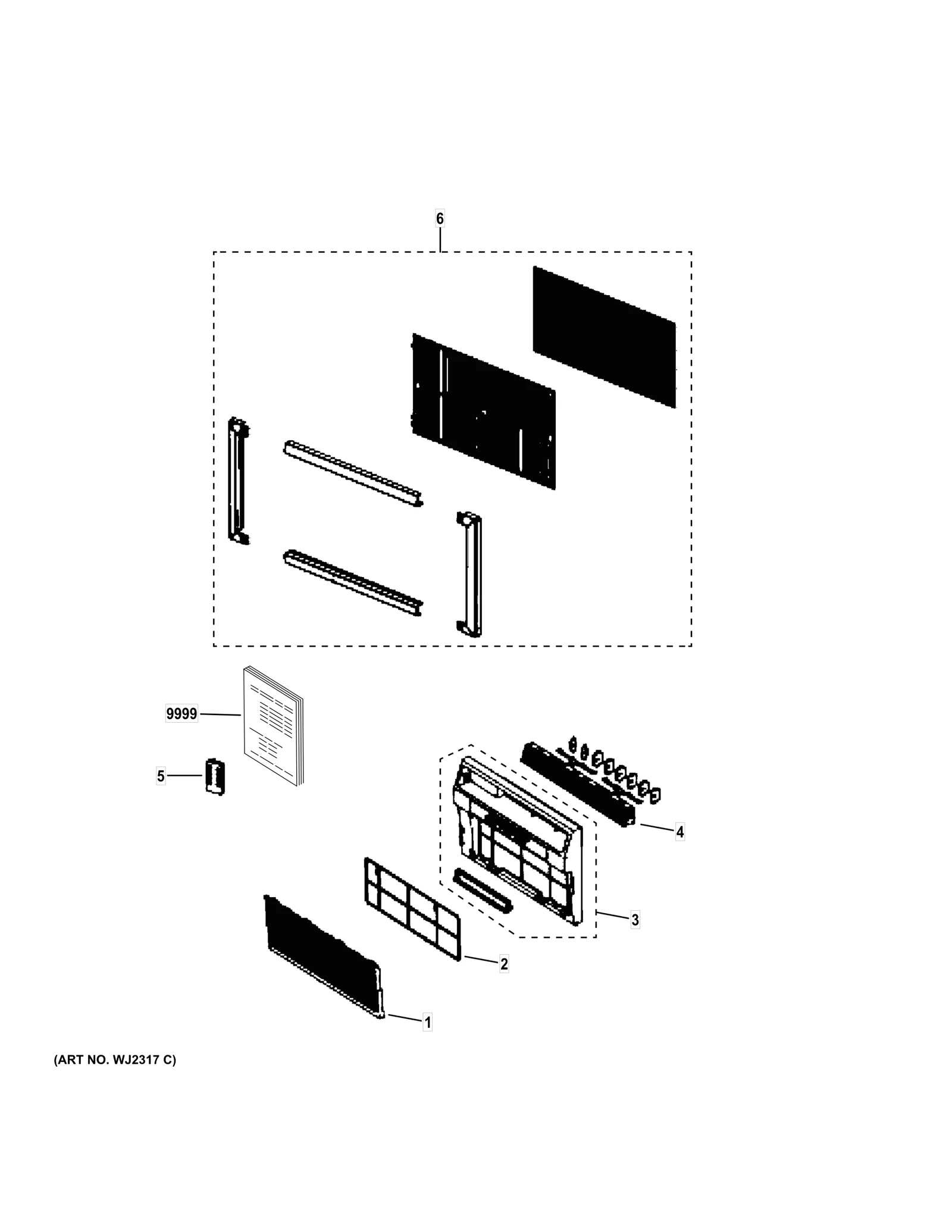 6

9999

5

4

3

2

1

(ART NO. WJ2317 C)