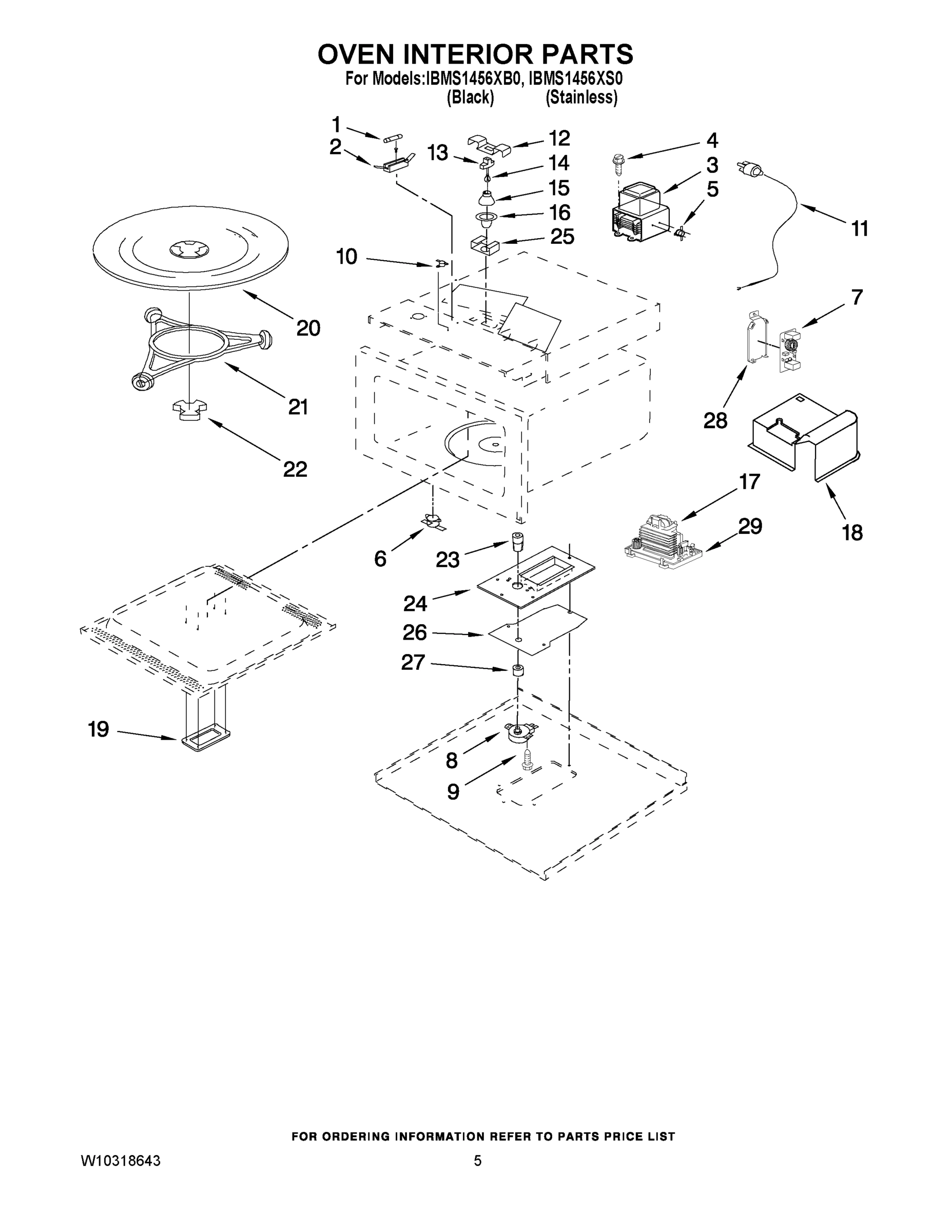 OVEN INTERIOR PARTS
For Models:IBMS1456XB0, IBMS1456XS0
(Black) (Stainless)

1
2
13
12
14
15
16
25
4
3
5
11
10
20
21
22
7
28
18
17
29
6
23
24
26
27
19
8
9

FOR ORDERING INFORMATION REFER TO PARTS PRICE LIST

W10318643

5