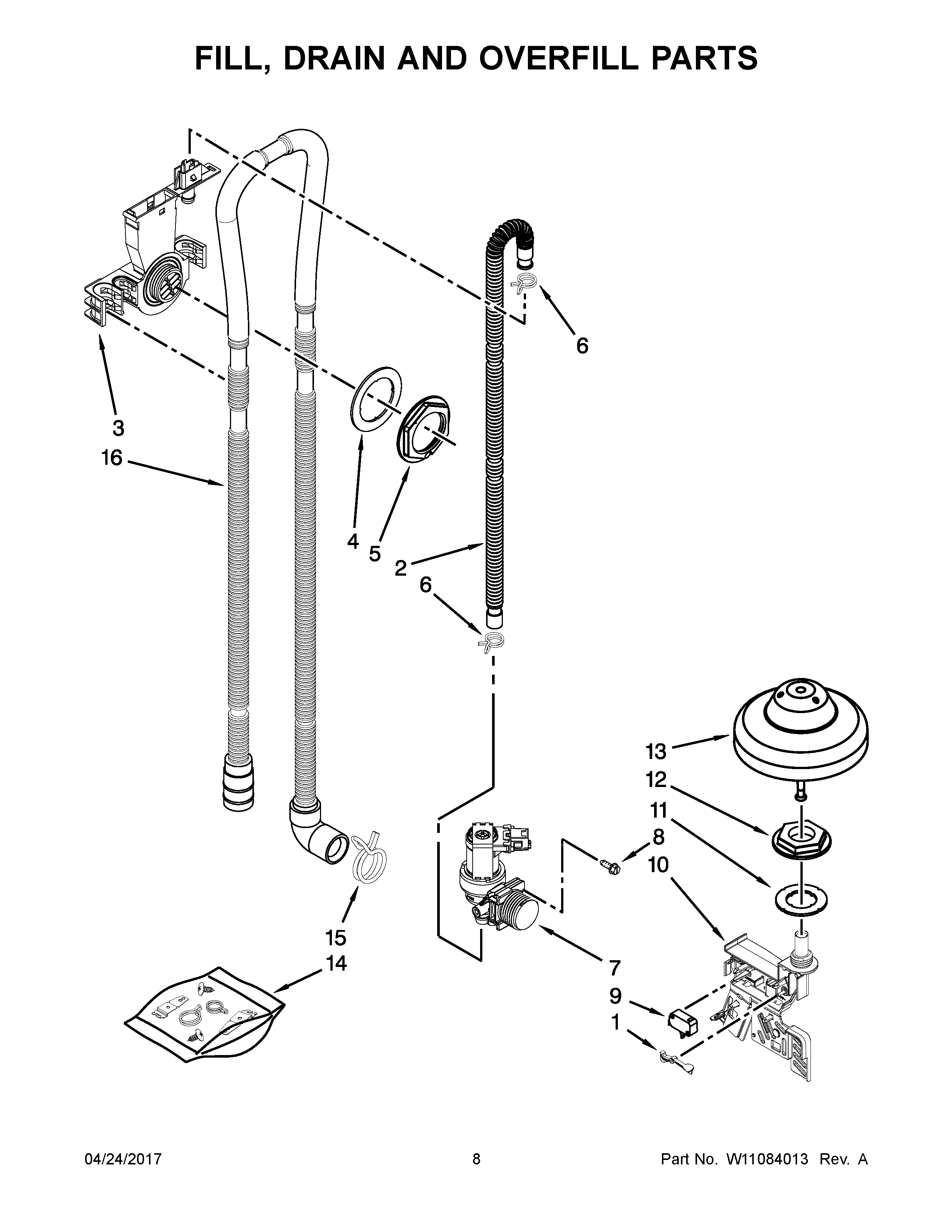 FILL, DRAIN AND OVERFILL PARTS

6

3

16

4

5

2

6

13

12

11

8

10

15

14

7

9

1

04/24/2017

8

Part No. W11084013 Rev. A