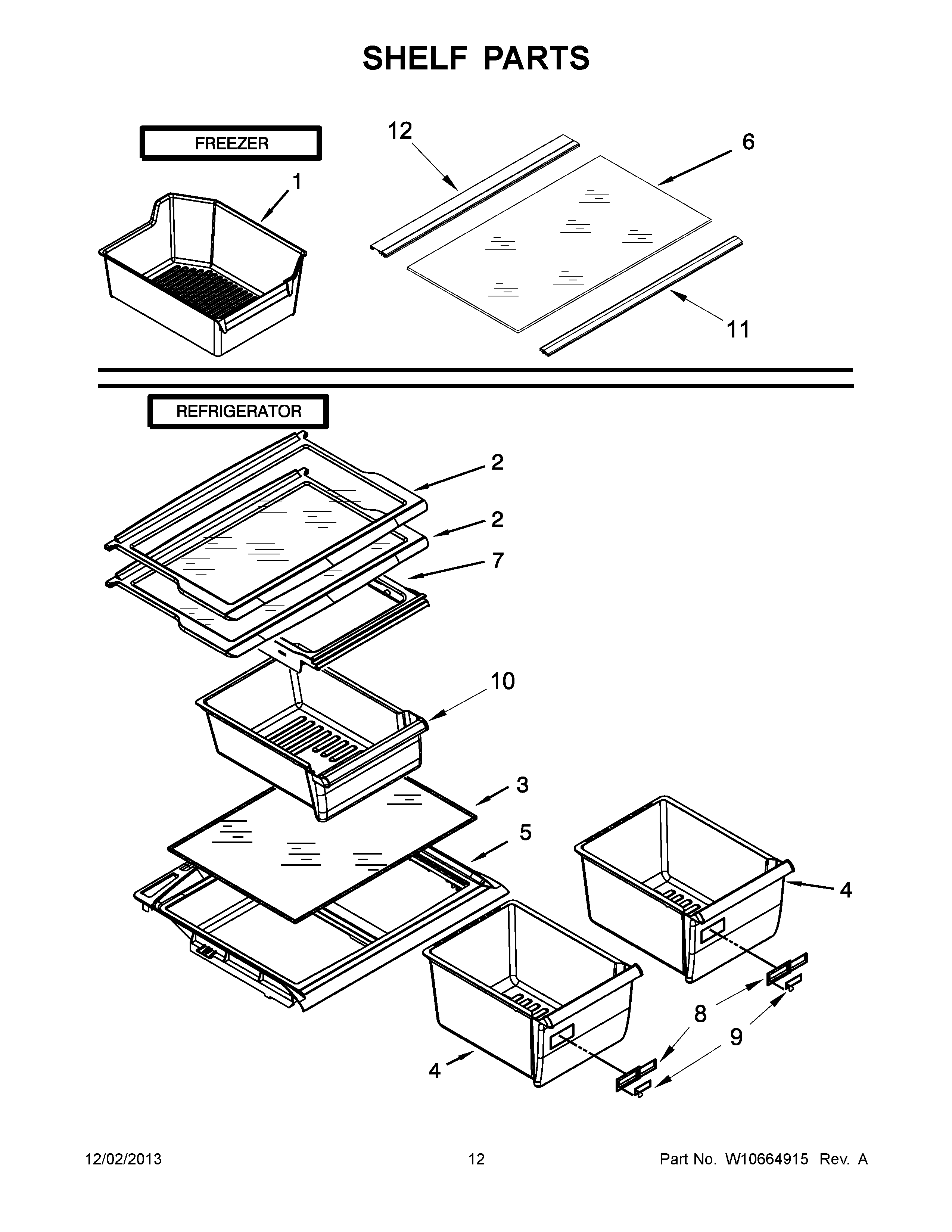 SHELF PARTS

FREEZER

12

6

1

11

REFRIGERATOR

2

2

7

10

3

5

4

8

9

4

12/02/2013

12

Part No. W10664915 Rev. A