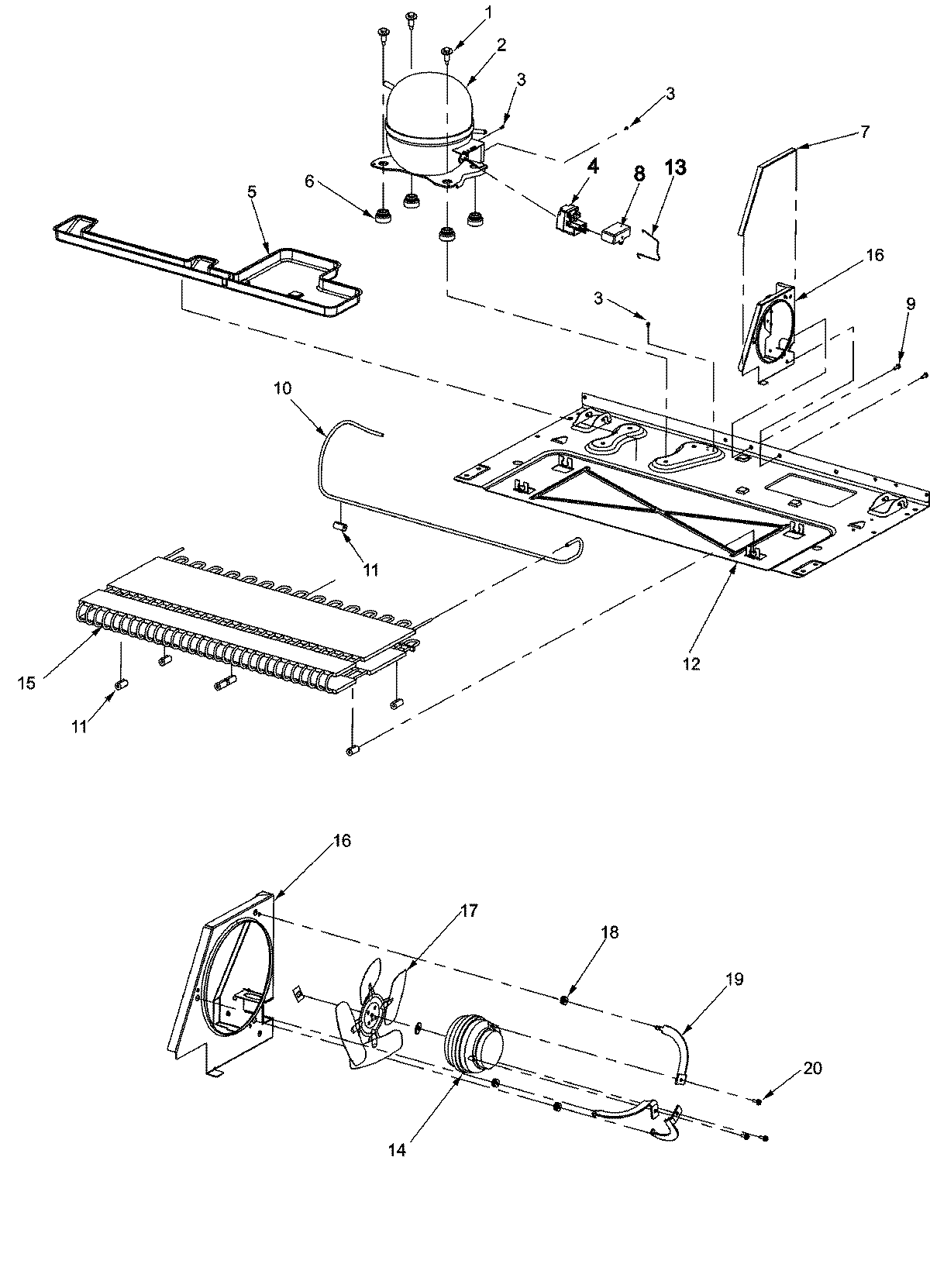 1
2
3
3
7
4
8
13
6
5
16
3
9
10
11
12
15
11
16
17
18
19
20
14