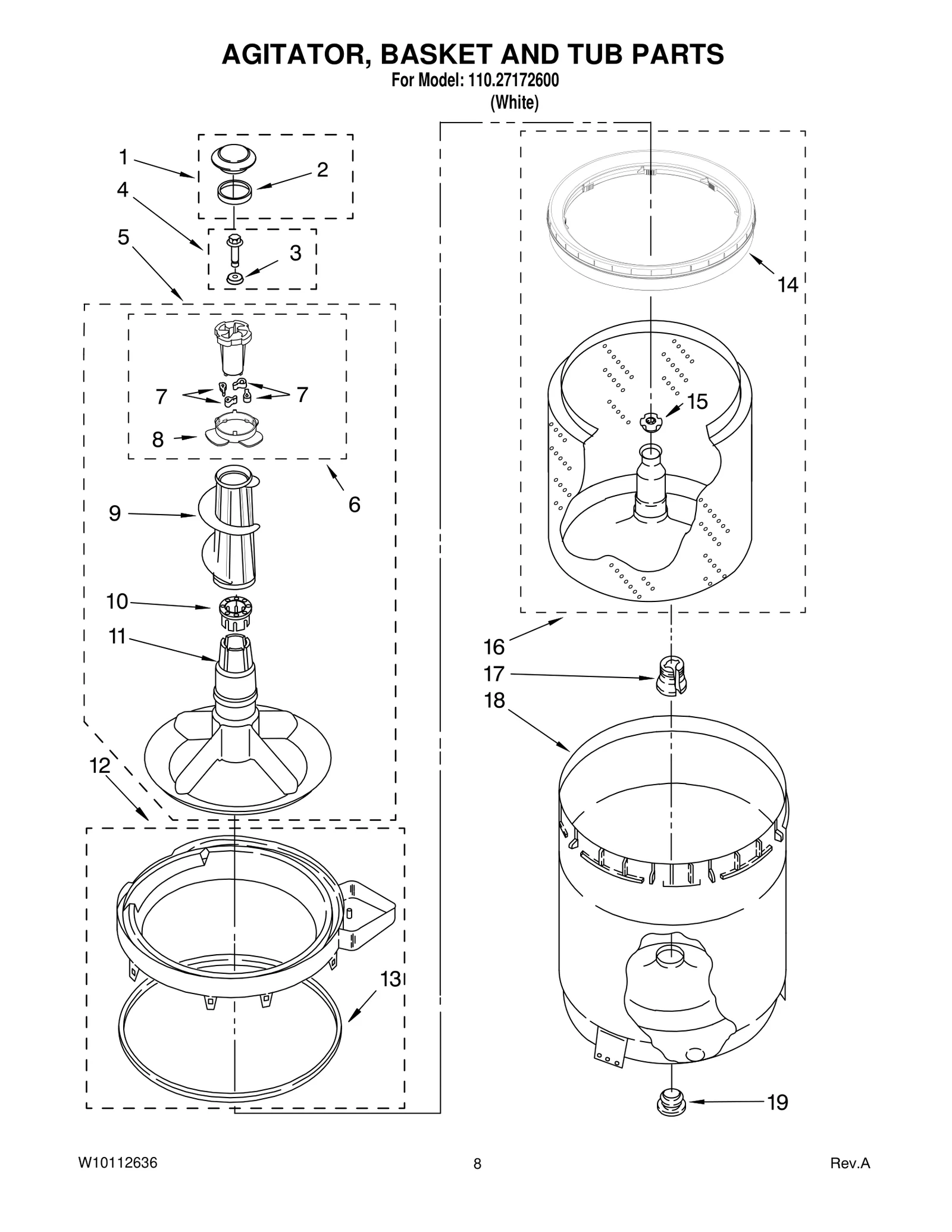 AGITATOR, BASKET AND TUB PARTS
For Model: 110.27172600
(White)

1
2
4
3
5
7
7
8
6
9
10
11
12
13
14
15
16
17
18
19

W10112636
8
Rev.A