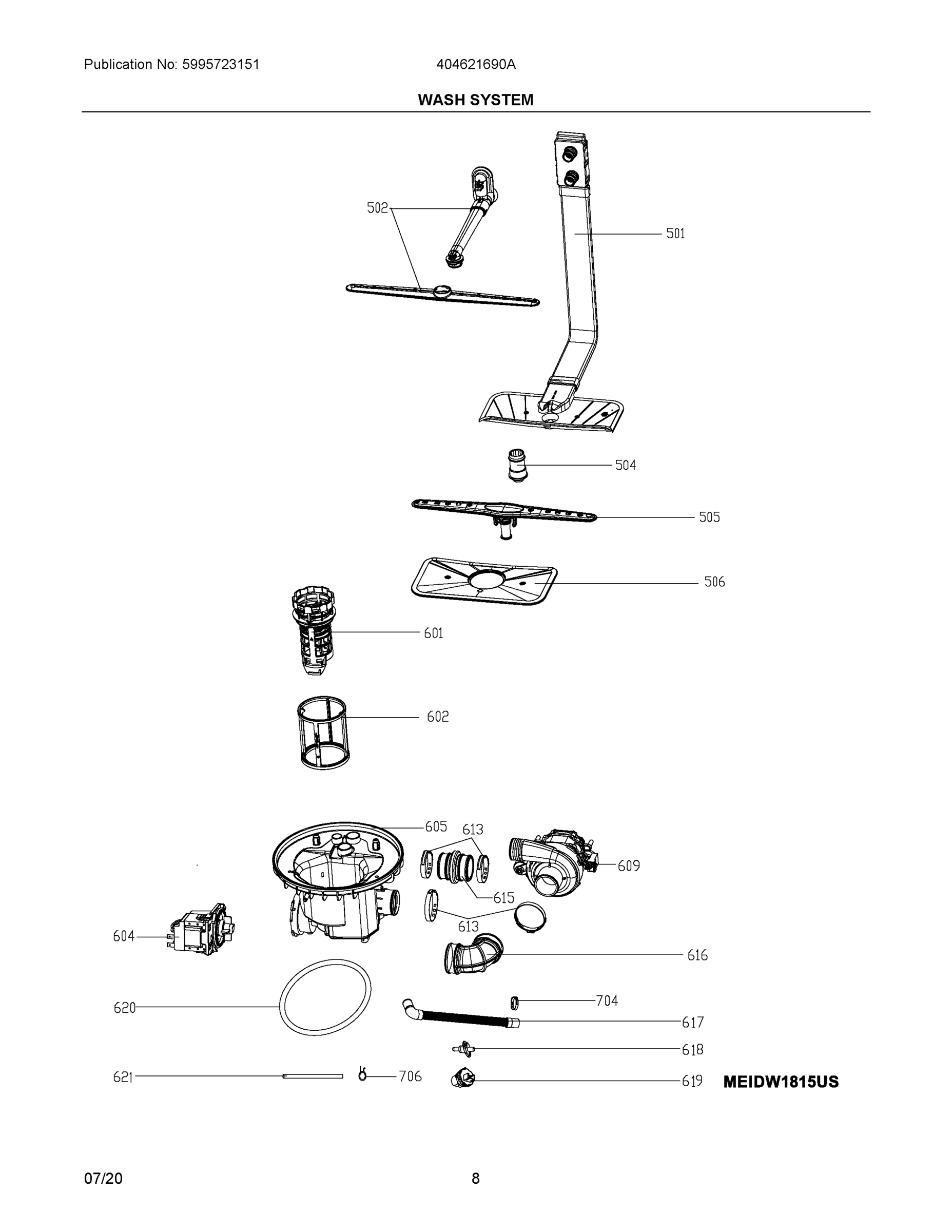 Publication No: 5995723151

404621690A

WASH SYSTEM

502

501

504

505

506

601

602

605

613

609

615

613

604

616

620

704

617

618

621

706

619

MEIDW1815US

07/20

8