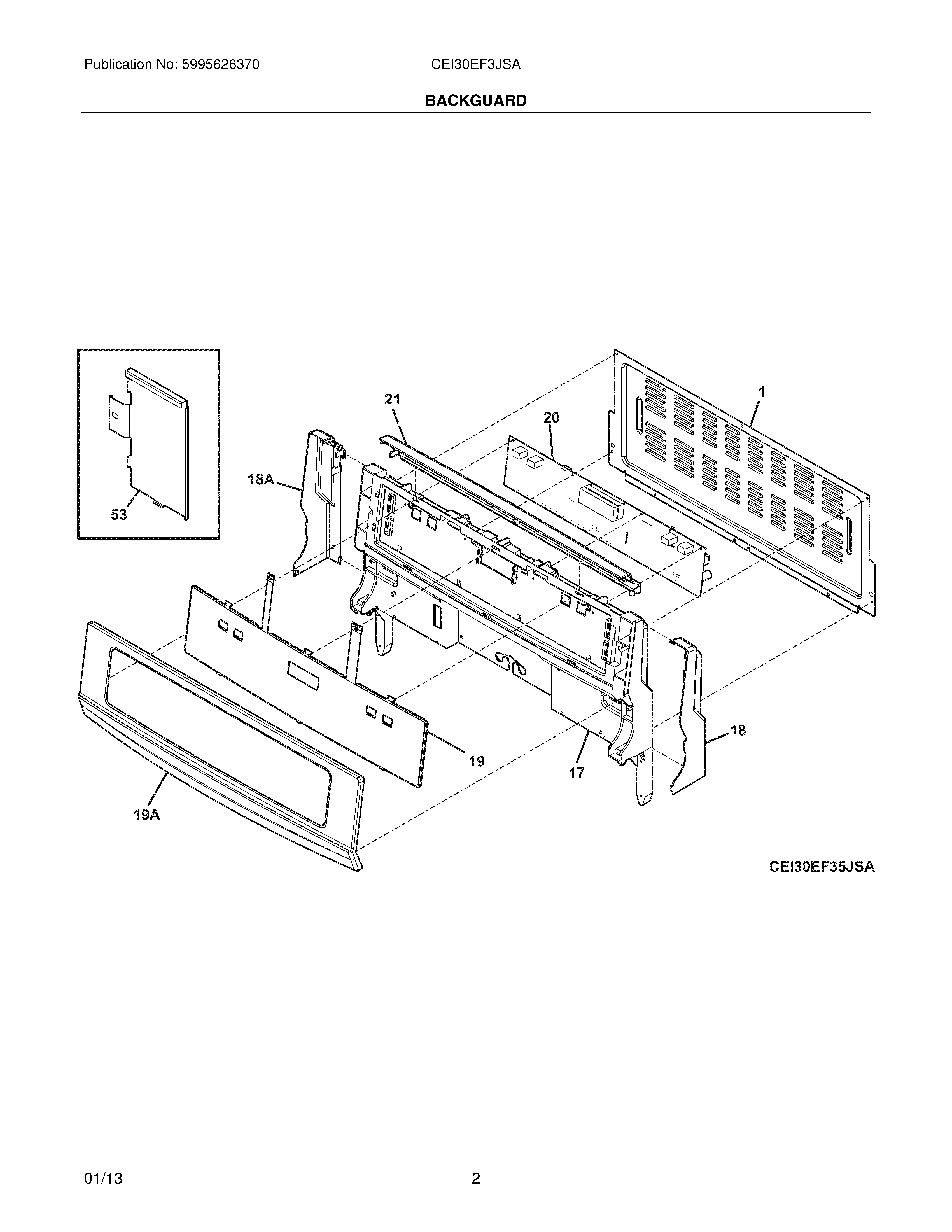 Publication No: 5995626370

CEI30EF3JSA

BACKGUARD

53

21

20

1

18A

19

17

18

19A

CEI30EF35JSA

01/13

2