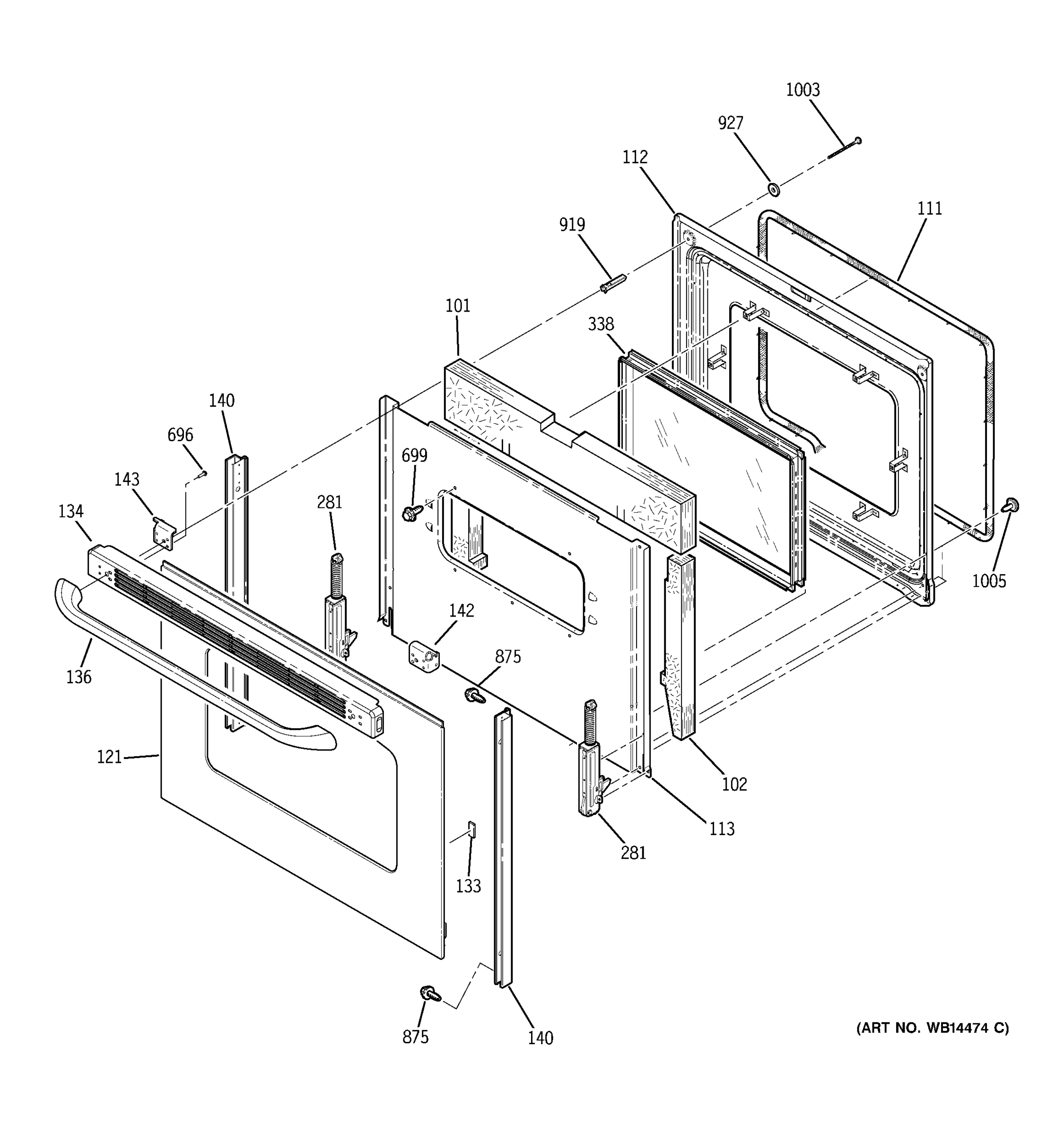 1003
927
112
111
919
101
338
140
696
699
143
281
134
1005
142
875
136
121
102
113
281
133
875
140
(ART NO. WB14474 C)