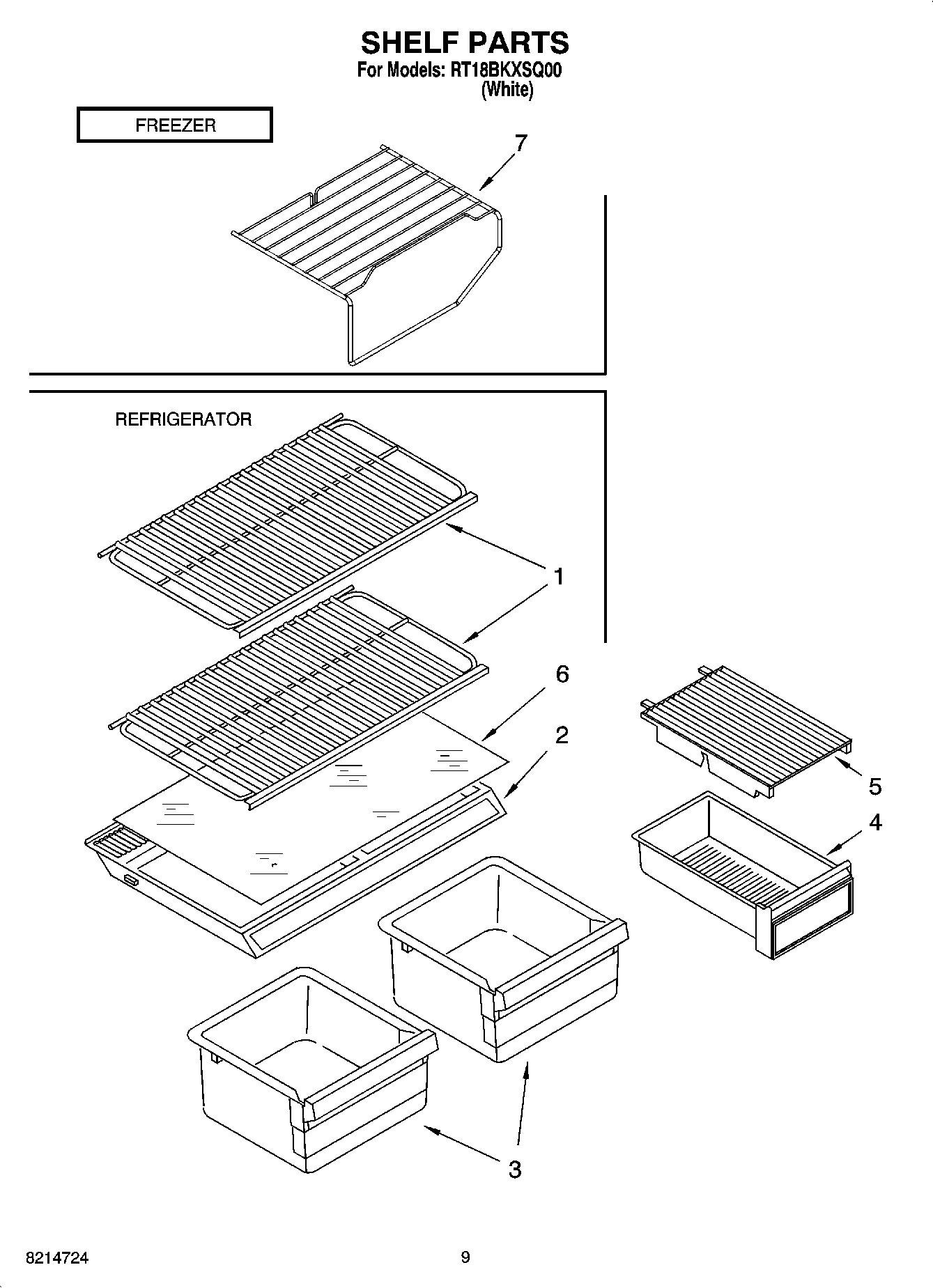 SHELF PARTS
For Models: RT18BKXSQ00
(White)

FREEZER

7

REFRIGERATOR

1

6

2

5

4

3

8214724

9