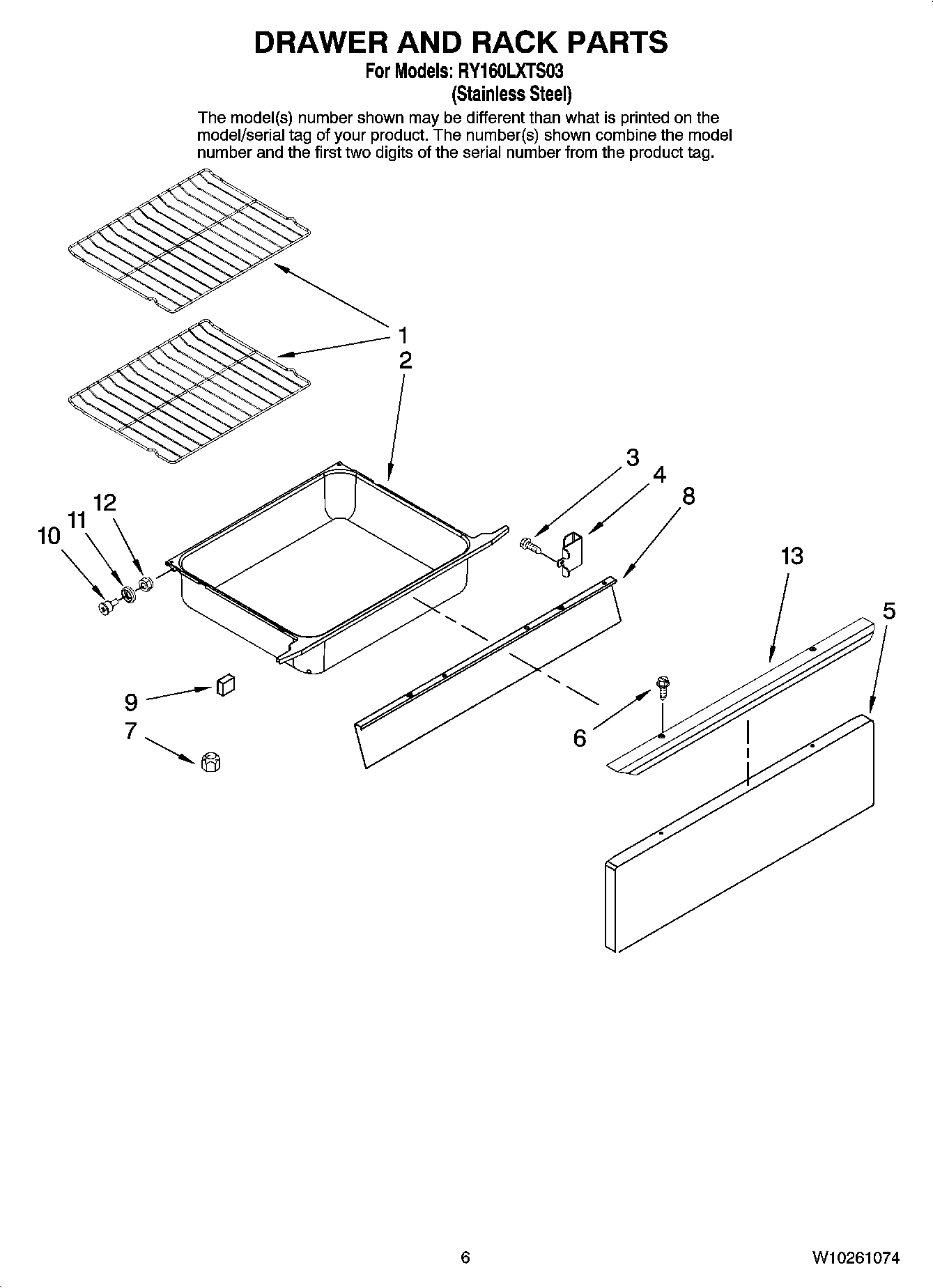 DRAWER AND RACK PARTS

For Models: RY160LXTS03
(Stainless Steel)

The model(s) number shown may be different than what is printed on the model/serial tag of your product. The number(s) shown combine the model number and the first two digits of the serial number from the product tag.

1
2
3
4
8
12
11
10
13
5
9
7
6

6

W10261074