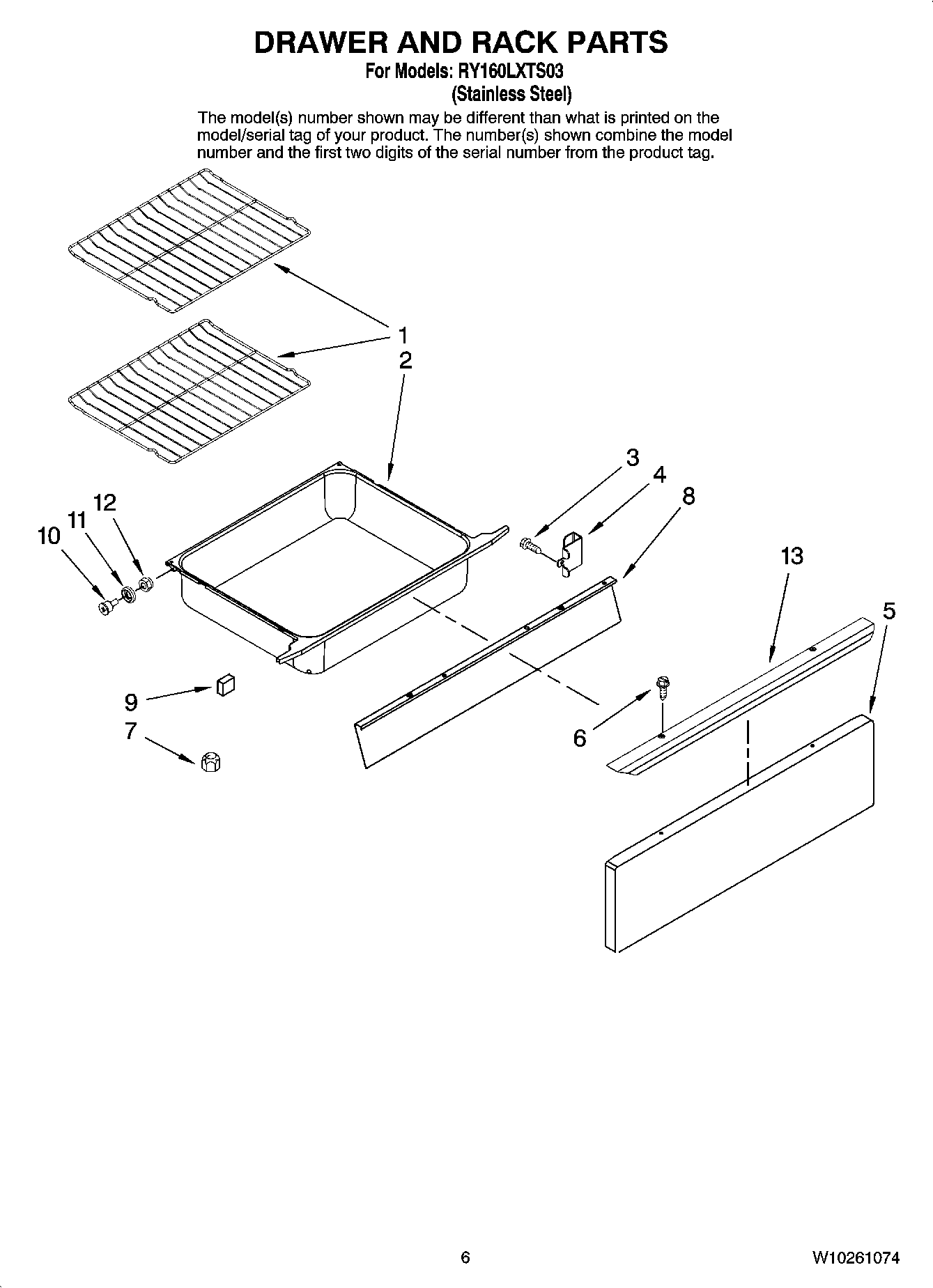 DRAWER AND RACK PARTS
For Models: RY160LXTS03
(Stainless Steel)

The model(s) number shown may be different than what is printed on the model/serial tag of your product. The number(s) shown combine the model number and the first two digits of the serial number from the product tag.

1
2
3
4
8
12
11
10
13
5
9
7
6

6

W10261074