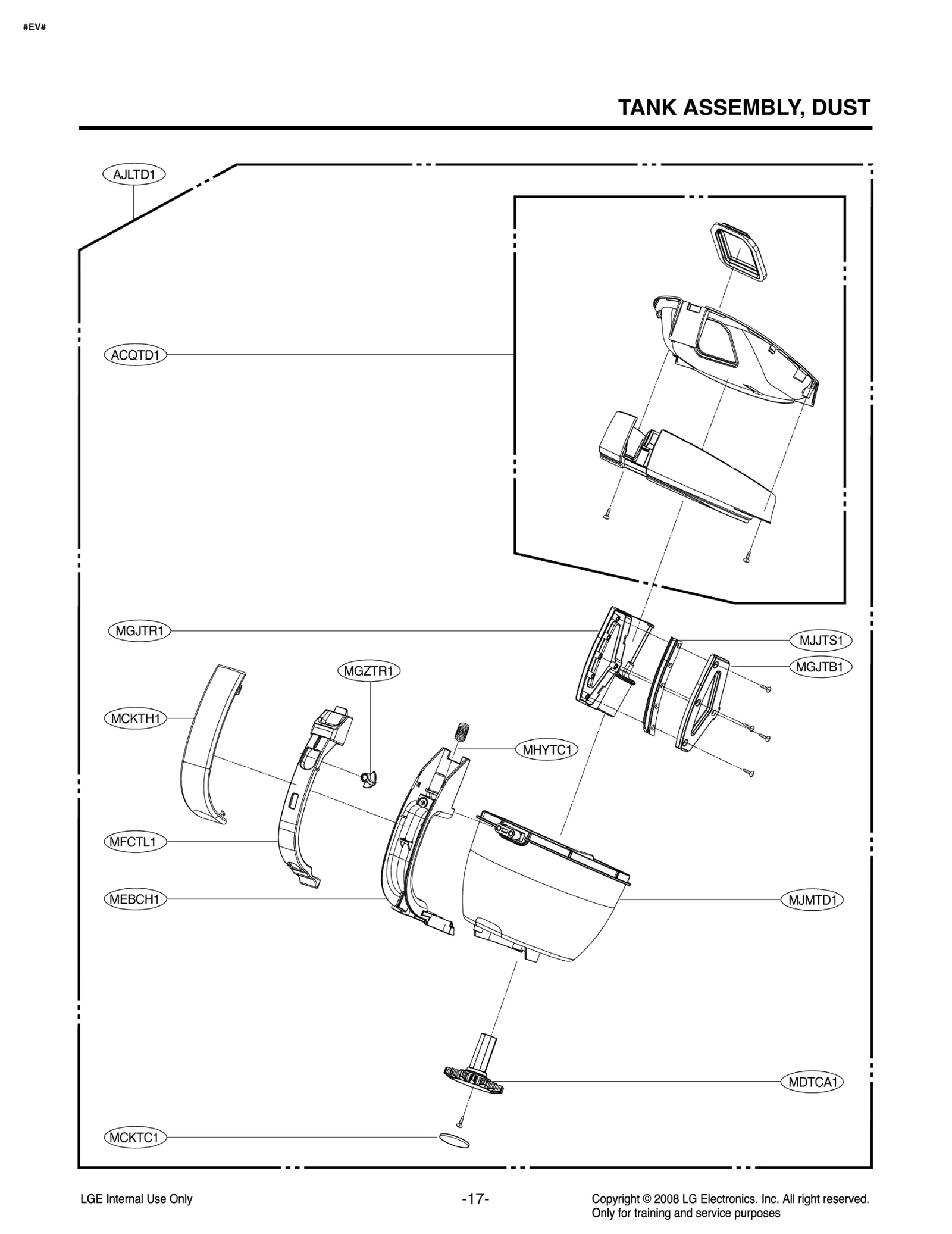 #EV#

TANK ASSEMBLY, DUST

AJLTD1

ACQTD1

MGJTR1

MJJTS1

MGJTB1

MGZTR1

MCKTH1

MHYTC1

MFCTL1

MEBCH1

MJMTD1

MDTCA1

MCKTC1

LGE Internal Use Only

-17-

Copyright © 2008 LG Electronics. Inc. All right reserved.
Only for training and service purposes