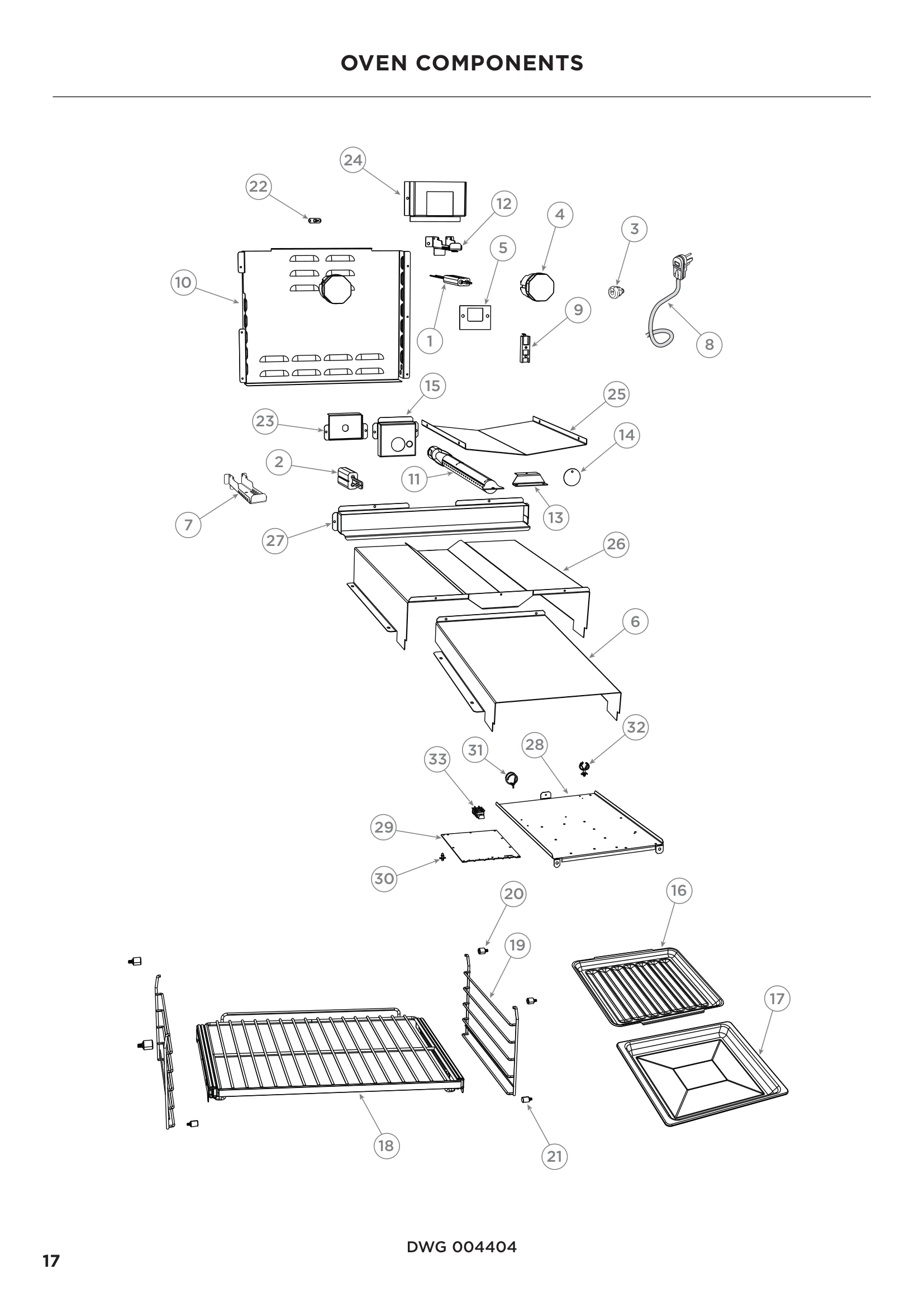 OVEN COMPONENTS

24
22
12
4
3
5
10
9
1
8
15
25
23
14
2
11
13
7
27
26
6
32
31
28
33
29
30
20
16
19
17
18
21

DWG 004404

17