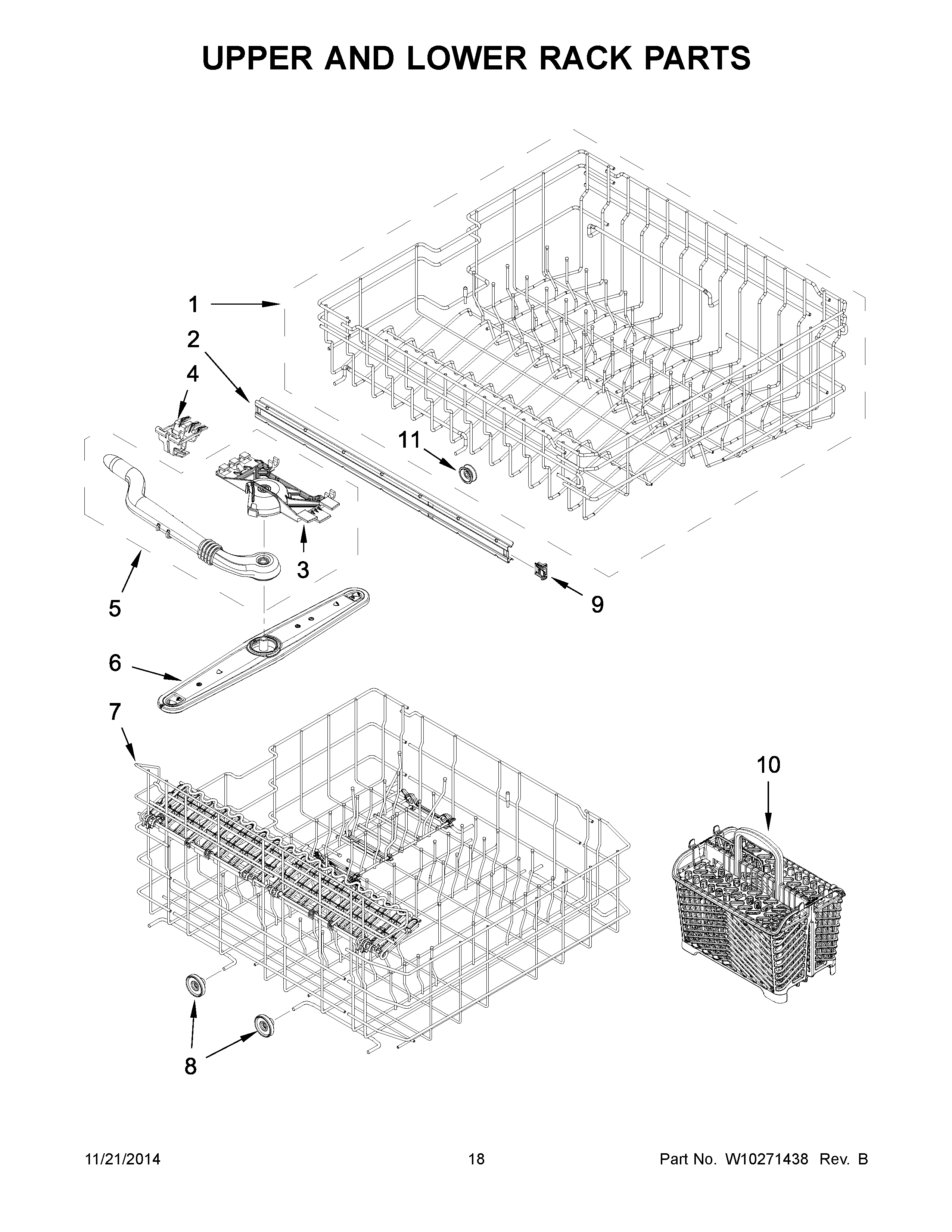 UPPER AND LOWER RACK PARTS

1

2

4

11

3

5

9

6

7

10

8

11/21/2014

18

Part No. W10271438 Rev. B