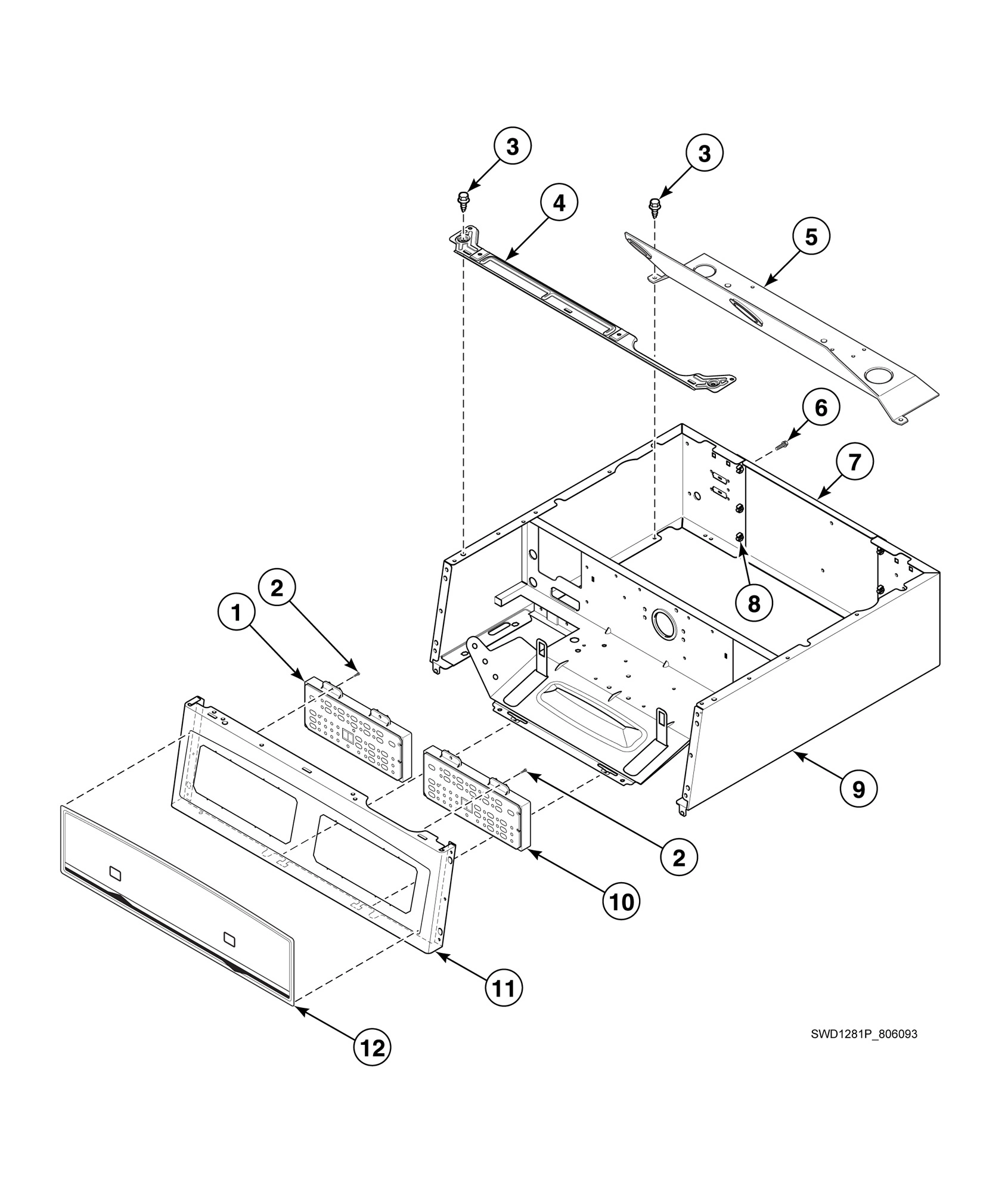 3
3
4
5
6
7
8
2
1
9
2
10
11
12
SWD1281P_806093