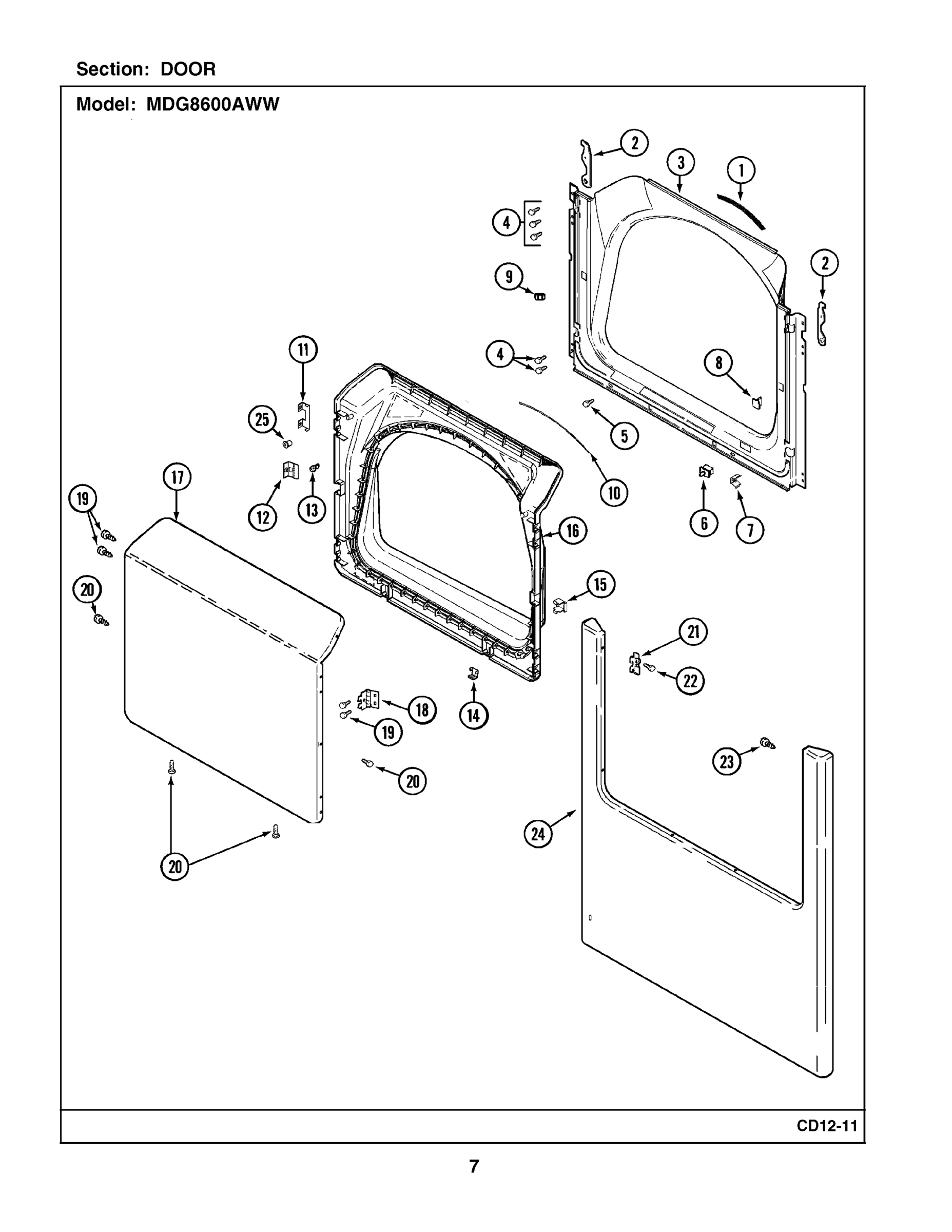 Section: DOOR

Model: MDG8600AWW

2
3
1
4
2
9
11
4
8
25
5
17
10
19
12
13
6
7
16
20
15
21
22
18
14
19
23
20
24
20

CD12-11

7