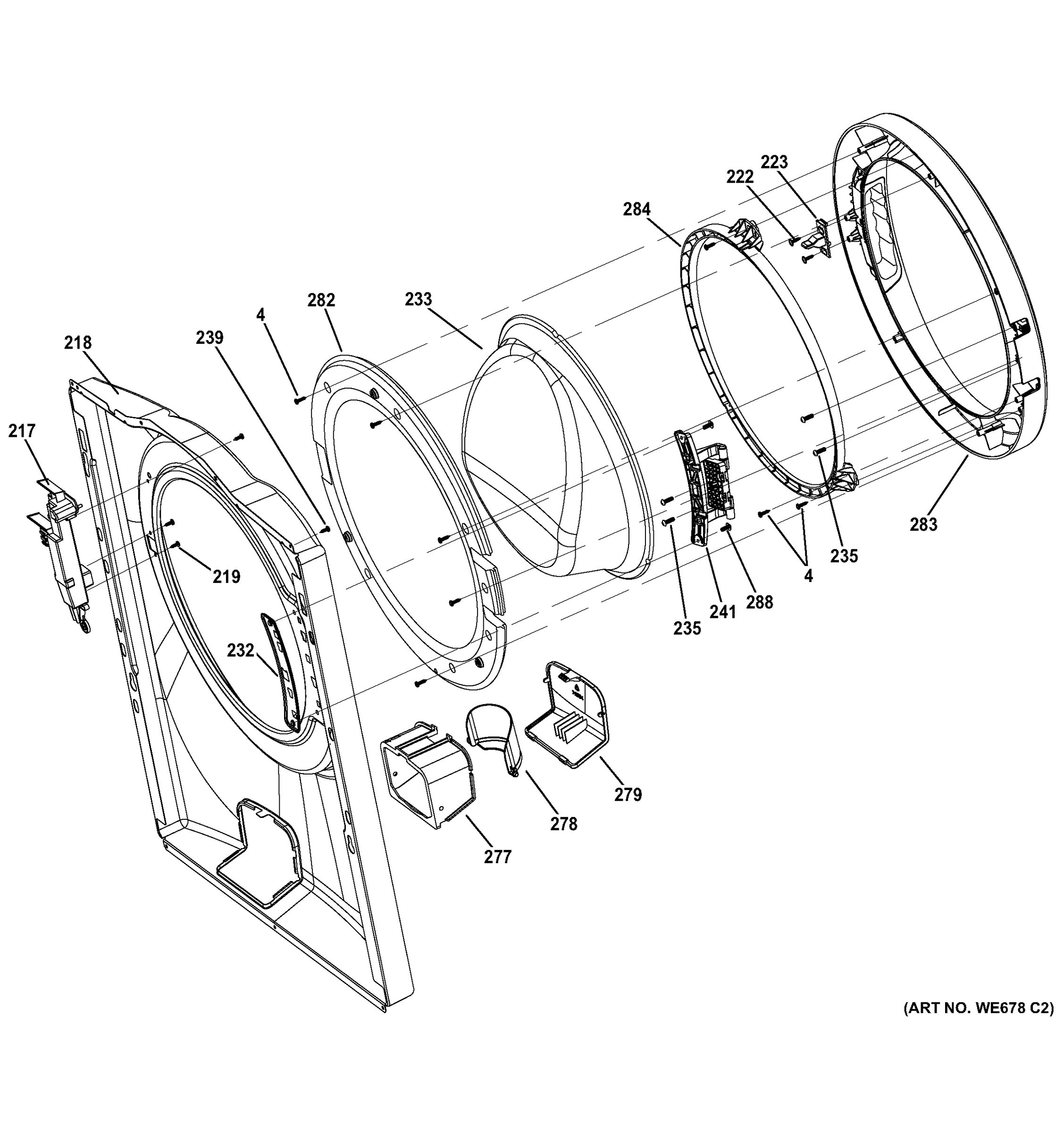 223
222
284
282
233
4
239
218
217
219
232
235
241
288
4
235
283
279
278
277
(ART NO. WE678 C2)