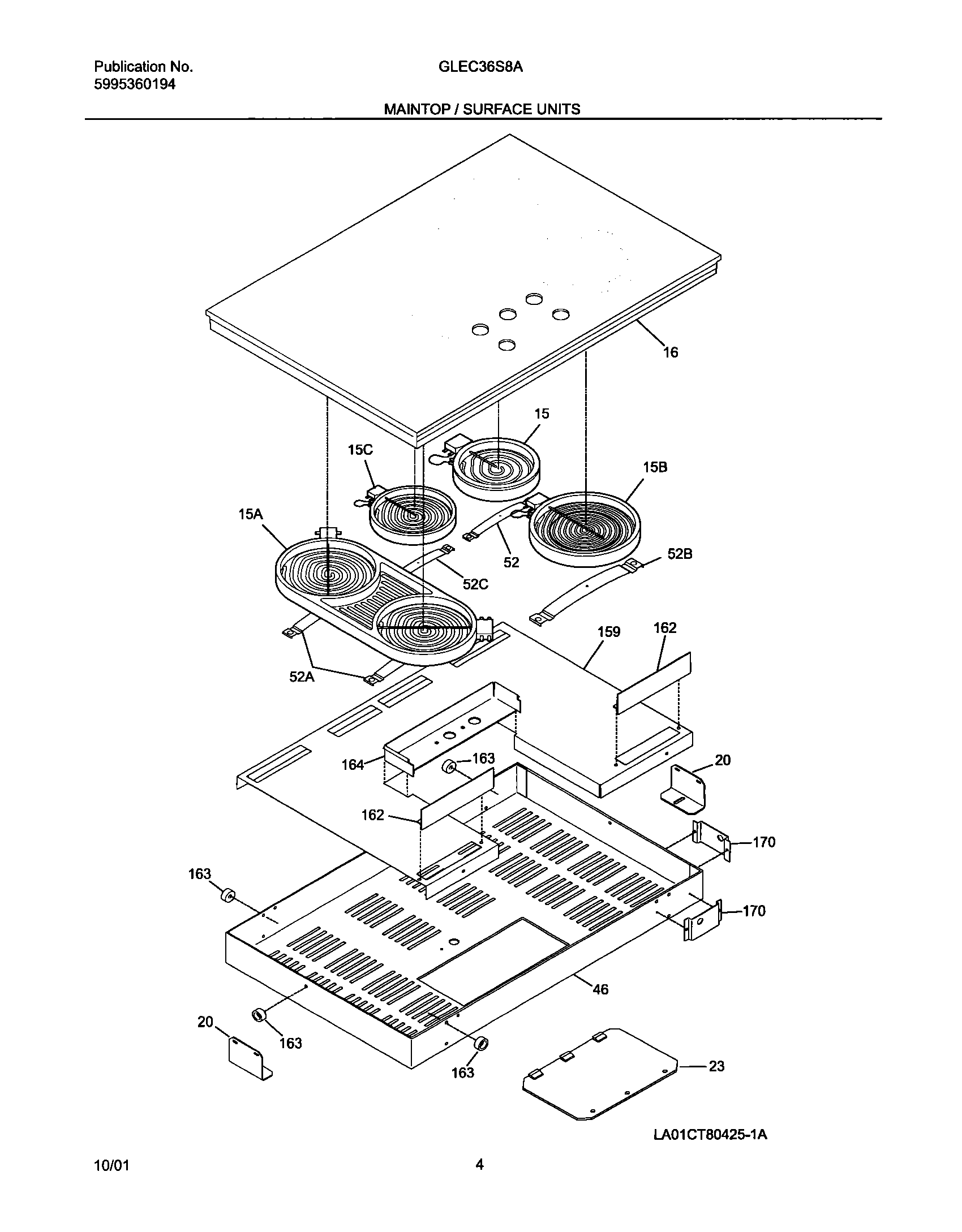 Publication No.
5995360194

GLEC36S8A

MAINTOP / SURFACE UNITS

16
15
15C
15B
15A
52
52B
52C
159
162
52A
164
163
20
162
170
163
170
46
20
163
163
23

LA01CT80425-1A

10/01

4