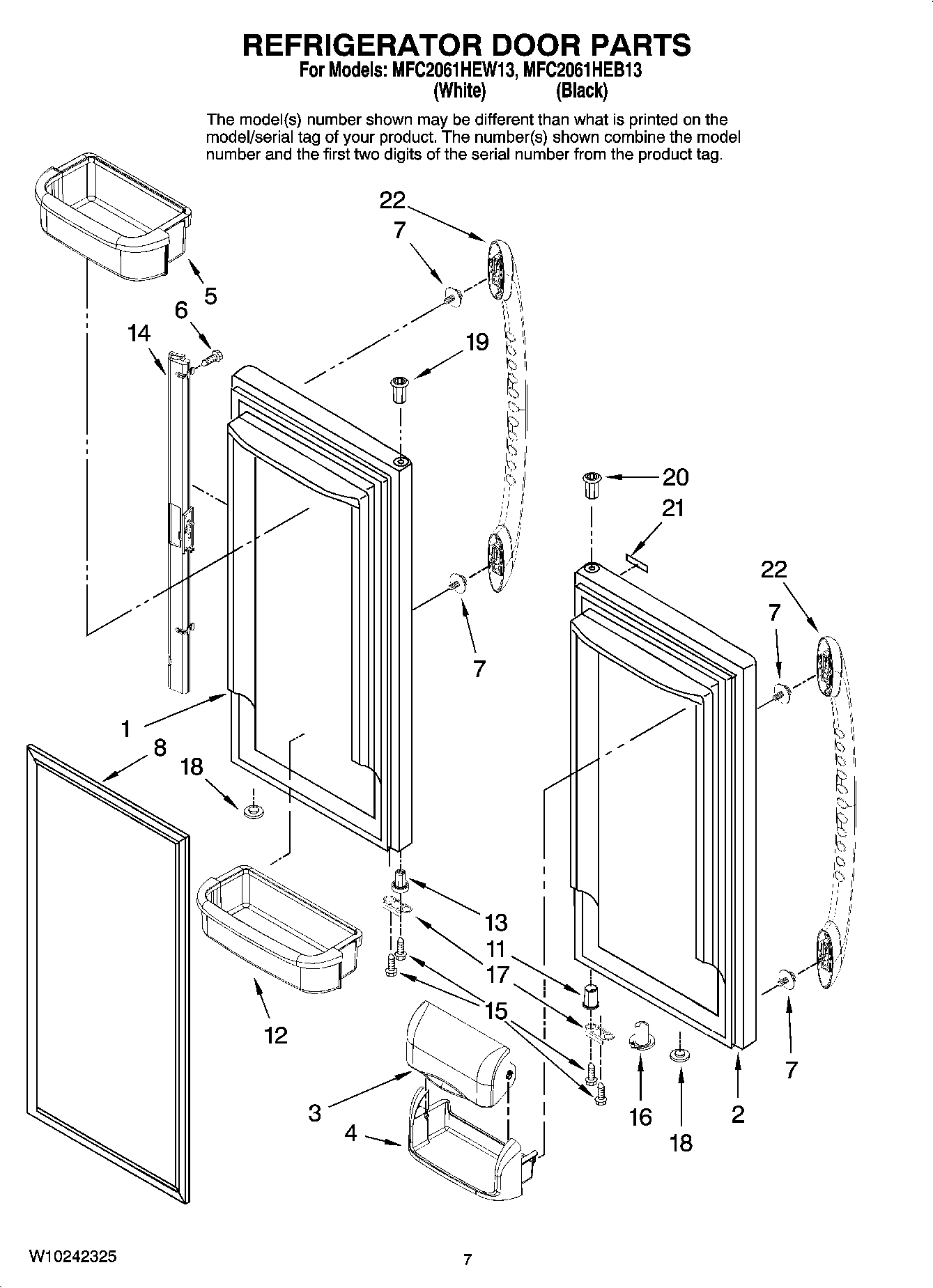 REFRIGERATOR DOOR PARTS
For Models: MFC2061HEW13, MFC2061HEB13
(White) (Black)

The model(s) number shown may be different than what is printed on the model/serial tag of your product. The number(s) shown combine the model number and the first two digits of the serial number from the product tag.

22
7
5
6
14
19
20
21
22
7
7
1
8
18
13
11
17
15
12
3
4
16
18
2
7

W10242325
7