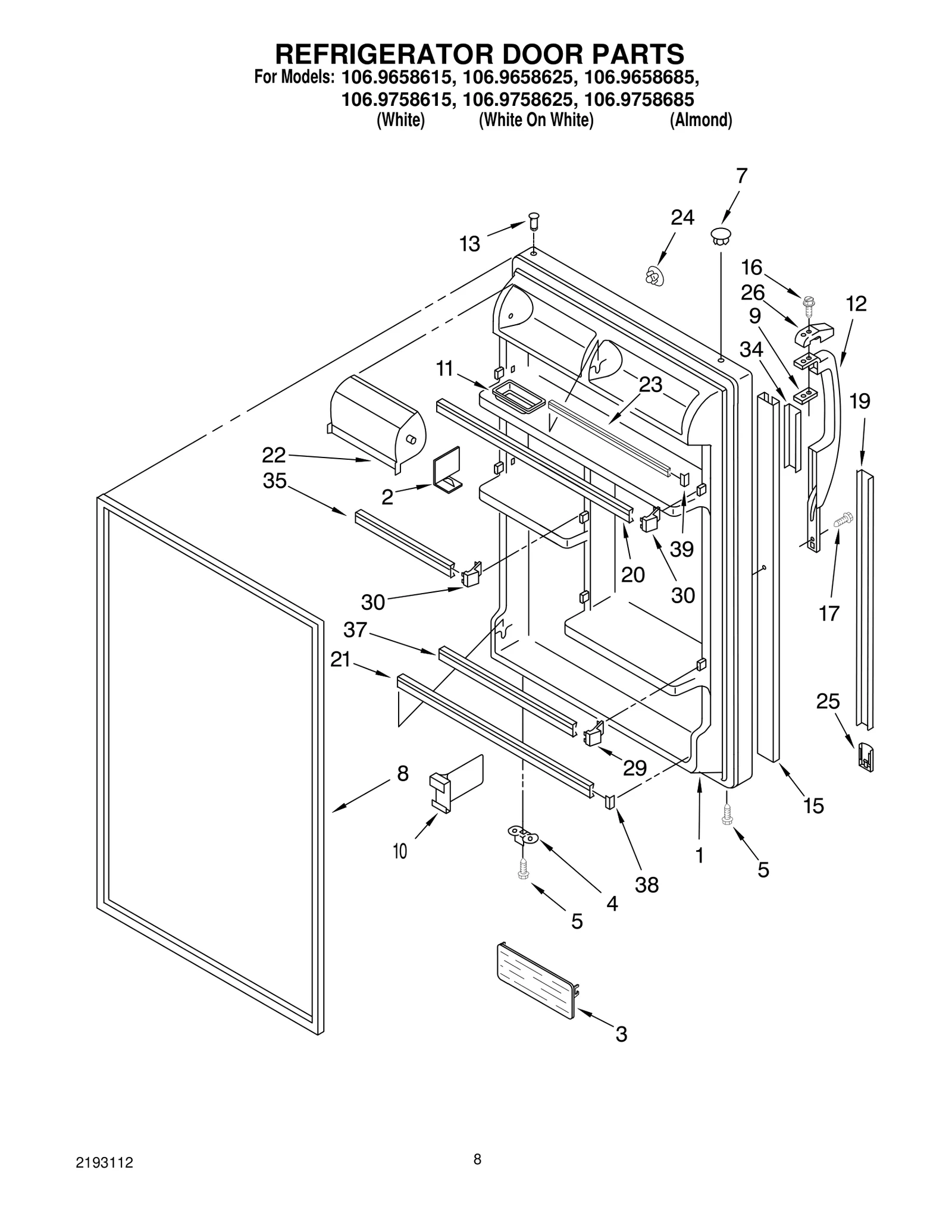 REFRIGERATOR DOOR PARTS
For Models: 106.9658615, 106.9658625, 106.9658685, 106.9758615, 106.9758625, 106.9758685
(White) (White On White) (Almond)

7
24
13
16
26
12
9
34
11
23
19
22
35
2
39
20
30
30
17
37
21
25
29
8
15
10
38
1
5
4
5
3

2193112
8